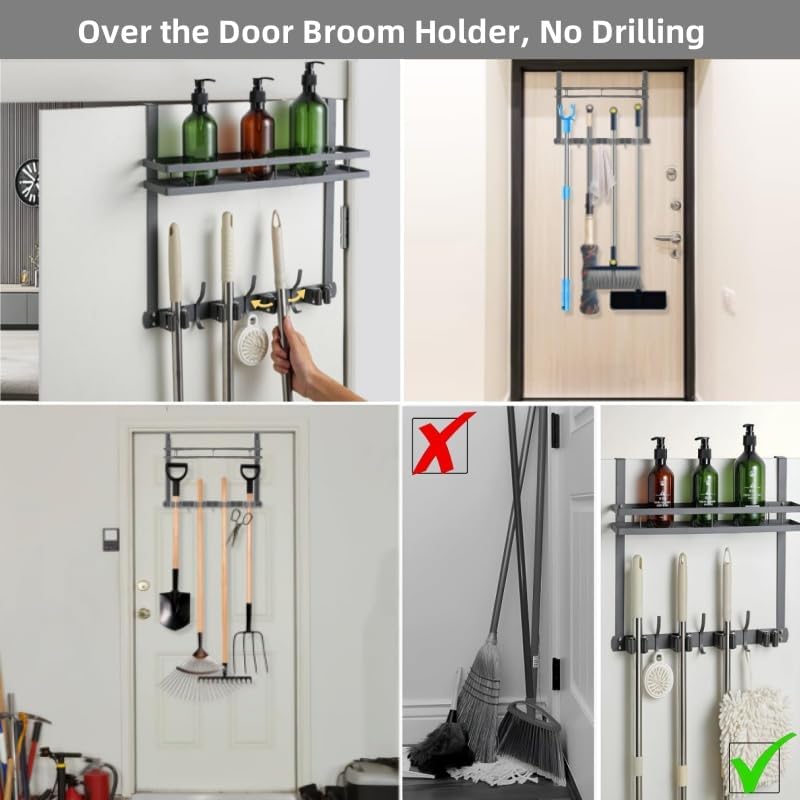 Over the Door Broom Holder, No Drilling