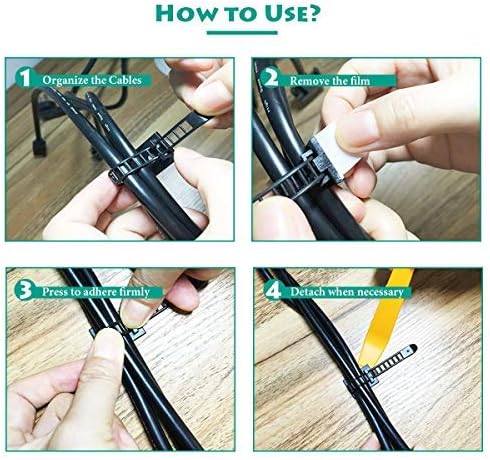 HOW TO USE?

1 Organize the Cables

2 Remove the film

3 Press to adhere firmly

4 Detach when necessary