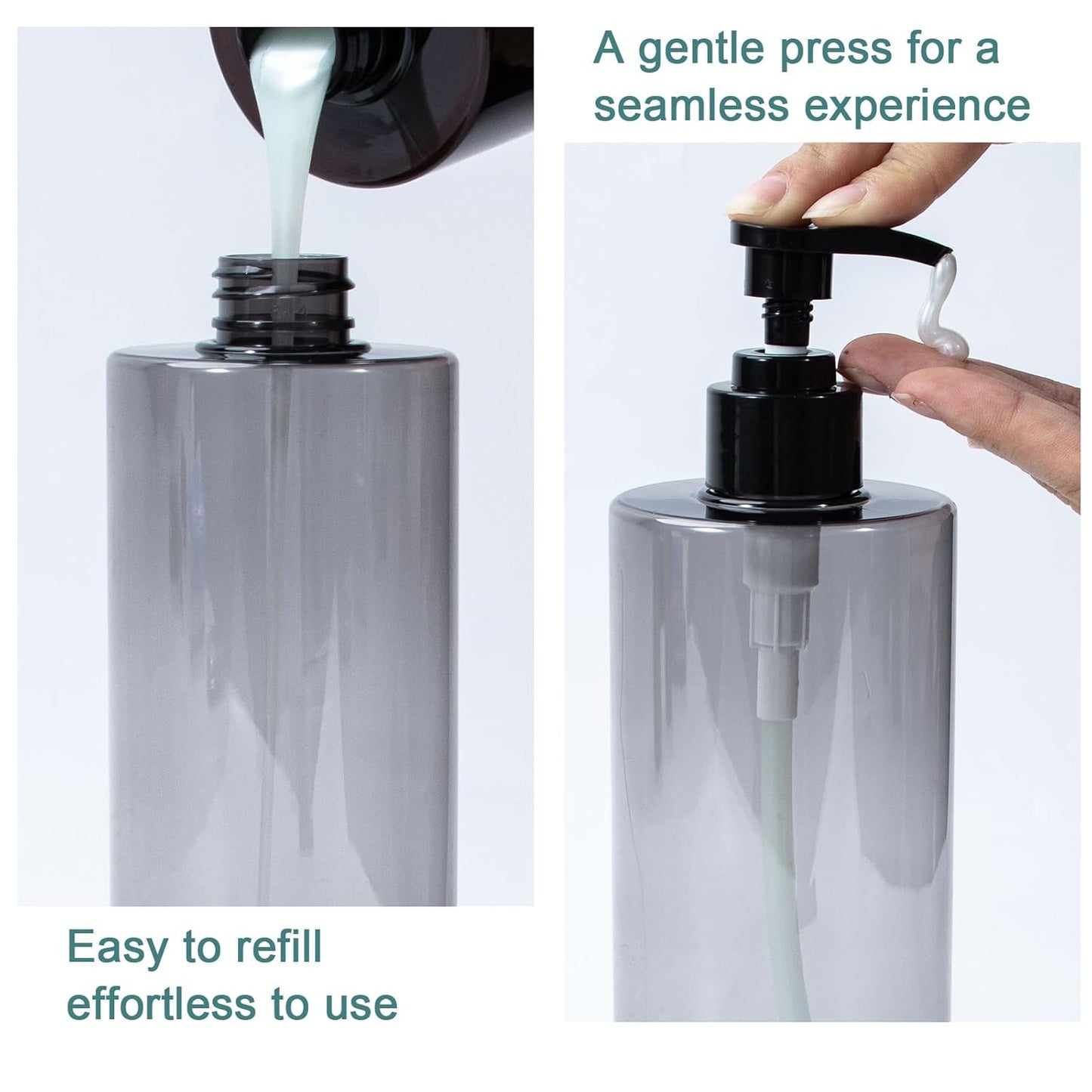 A gentle press for a seamless experience

Easy to refill effortless to use