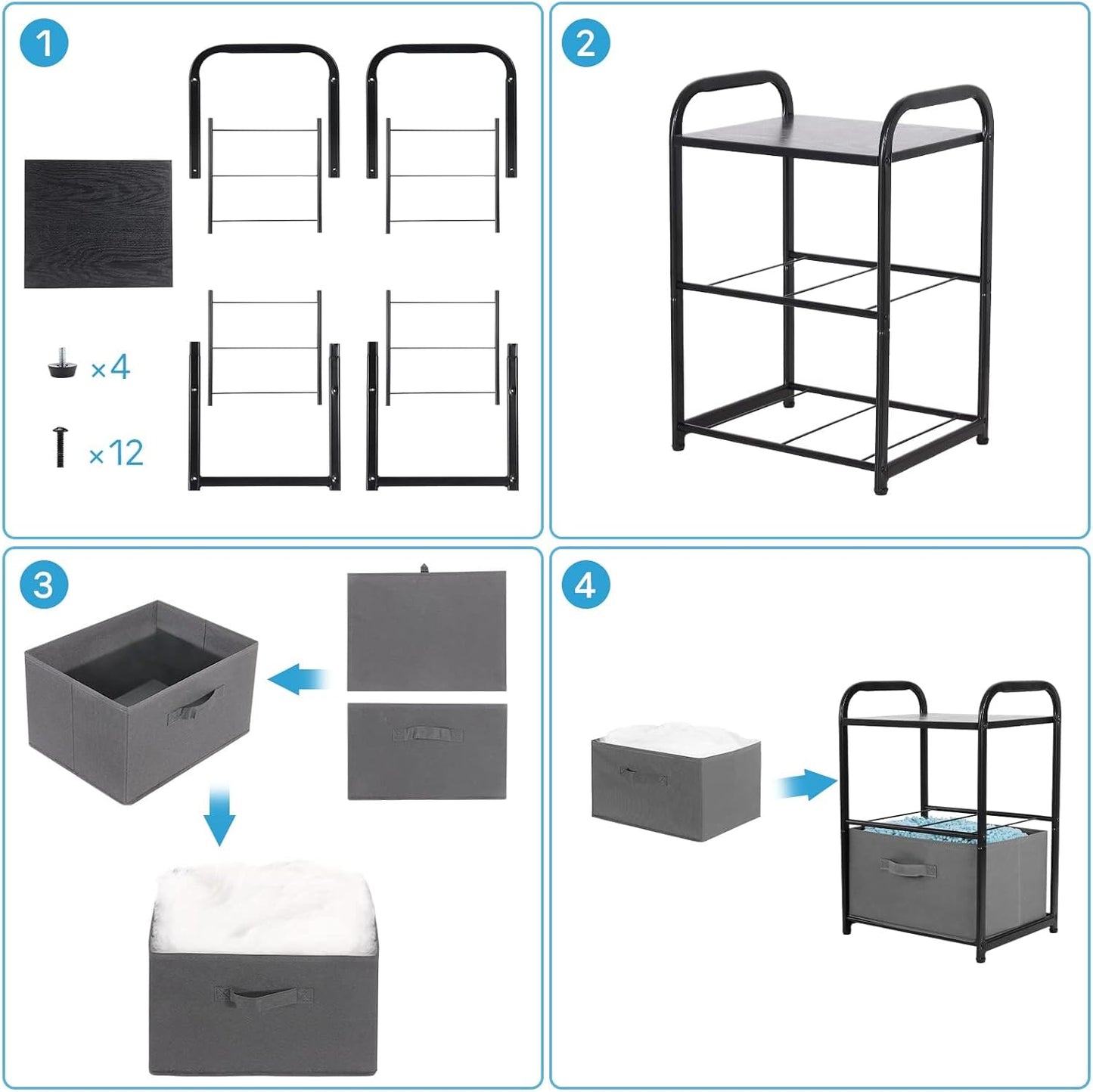 1

×4

×12

2

3

4