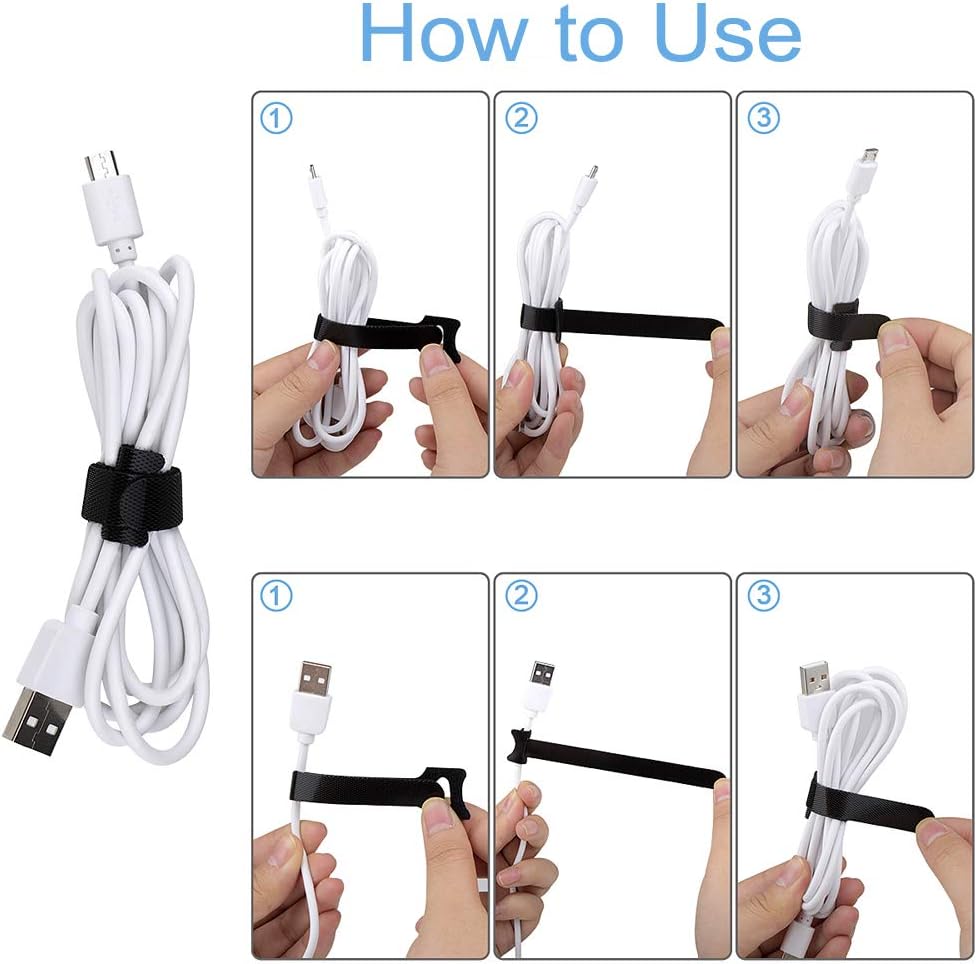 How to Use

①

②

③

①

②

③