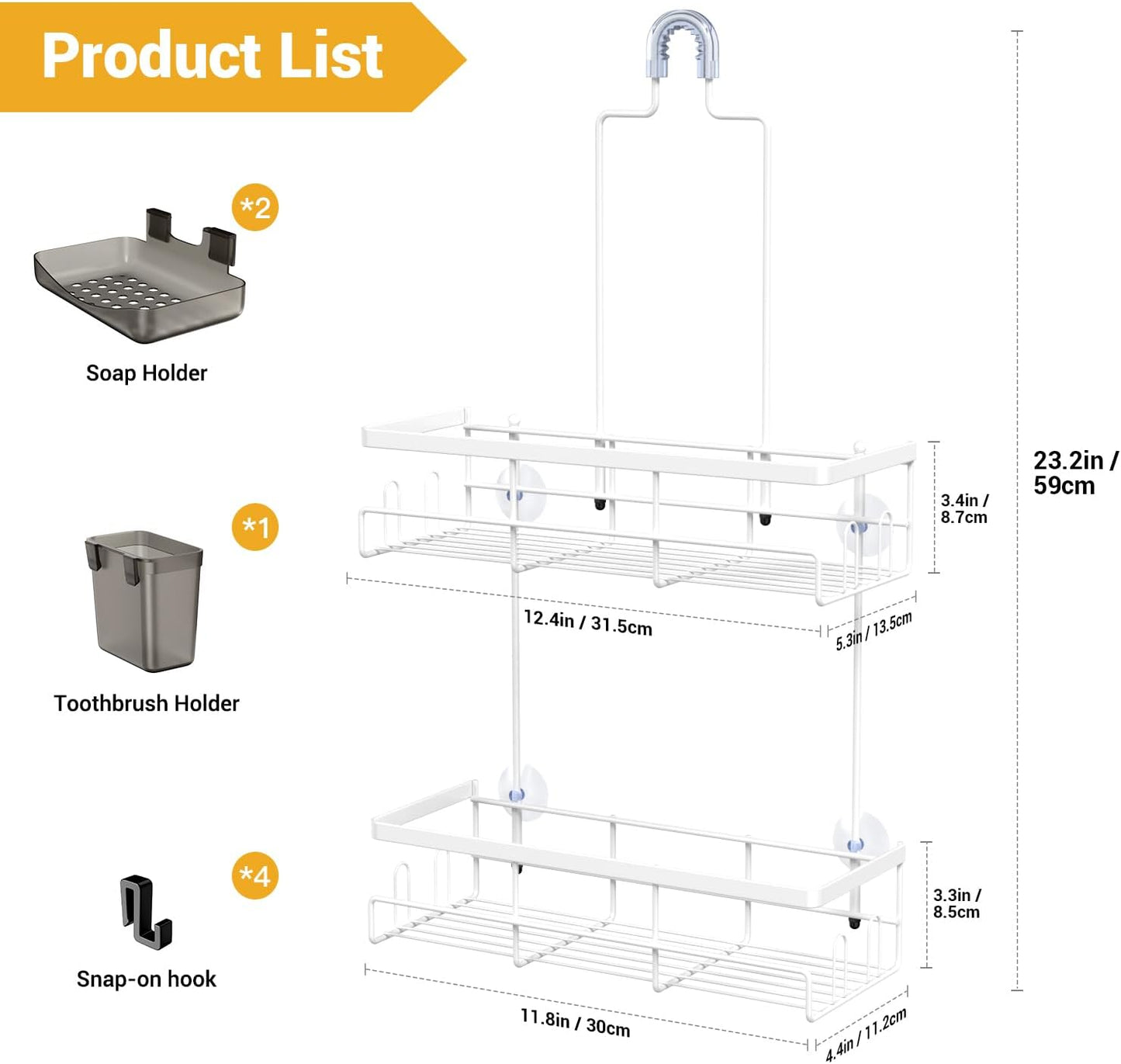 Product List

*2

Soap Holder

*1

Toothbrush Holder

*4

Snap-on hook

23.2in / 59cm

3.4in / 8.7cm

12.4in / 31.5cm

5.3in / 13.5cm

3.3in / 8.5cm

11.8in / 30cm

4.4in / 11.2cm