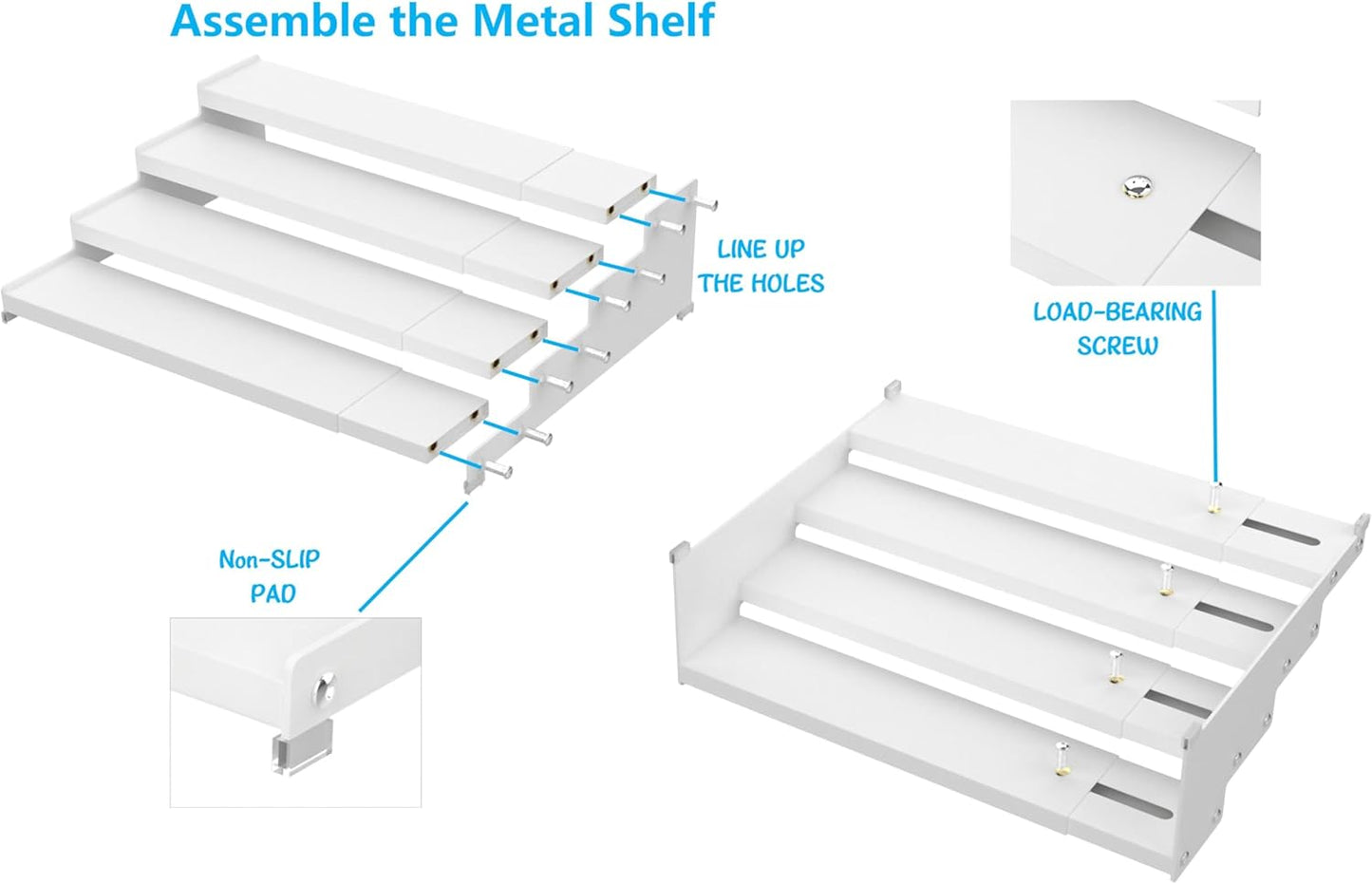 Assemble the Metal Shelf

LINE UP
THE HOLES

LOAD-BEARING
SCREW

Non-SLIP
PAD