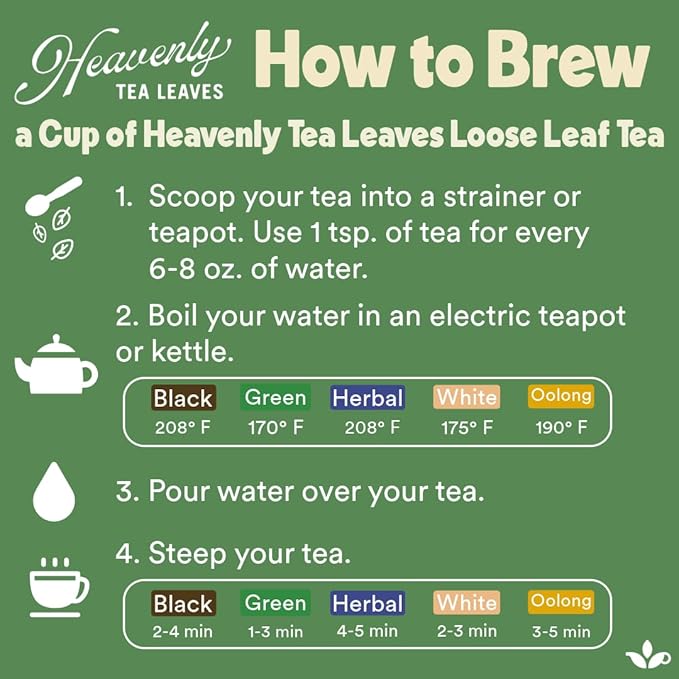 Heavenly
TEA LEAVES

How to Brew
a Cup of Heavenly Tea Leaves Loose Leaf Tea

1. Scoop your tea into a strainer or teapot. Use 1 tsp. of tea for every 6-8 oz. of water.

2. Boil your water in an electric teapot or kettle.

| Black | Green | Herbal | White | Oolong |
|---|---|---|---|---|
| 208° F | 170° F | 208° F | 175° F | 190° F |

3. Pour water over your tea.

4. Steep your tea.

| Black | Green | Herbal | White | Oolong |
|---|---|---|---|---|
| 2-4 min | 1-3 min | 4-5 min | 2-3 min | 3-5 min |