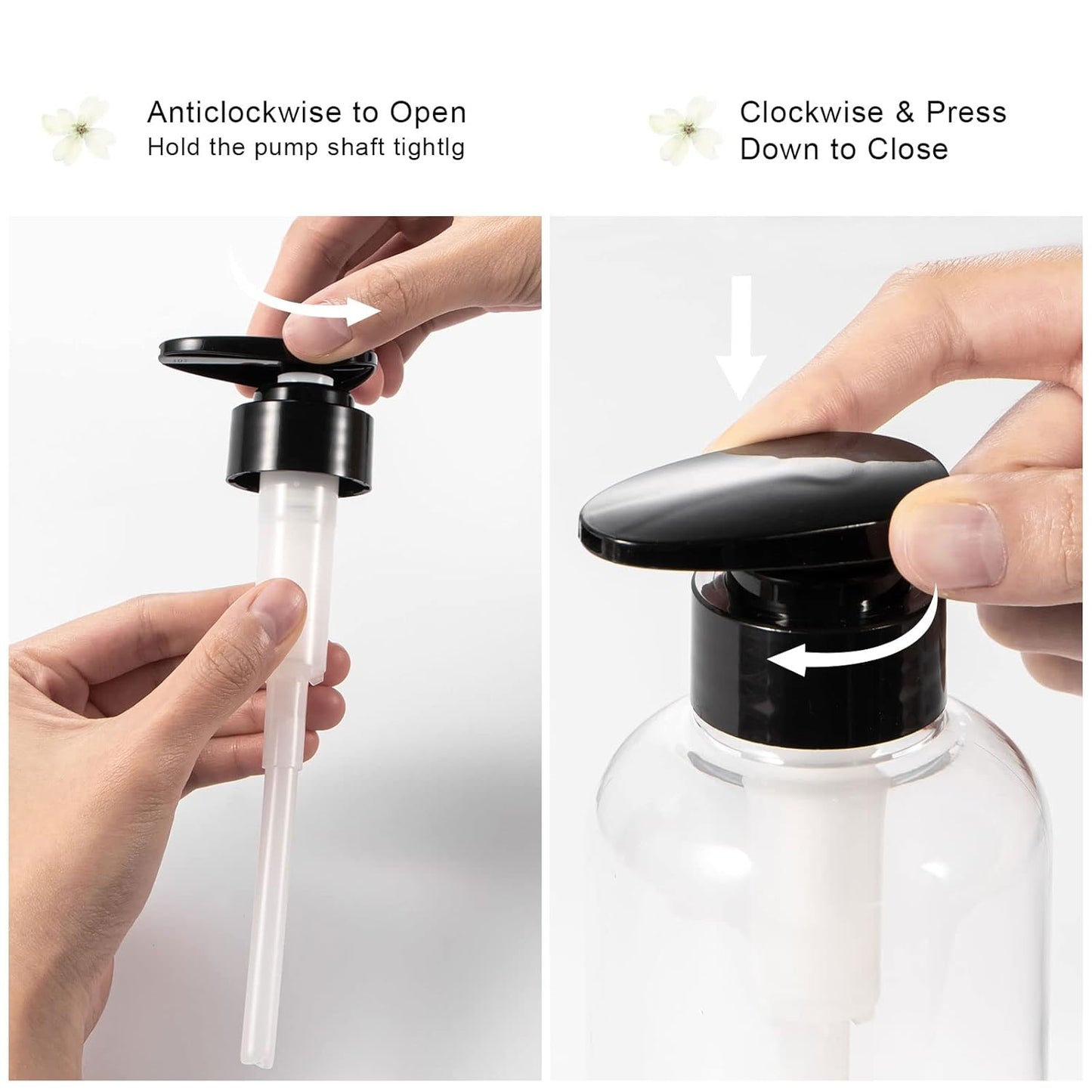 Anticlockwise to Open
Hold the pump shaft tightlg

Clockwise & Press Down to Close