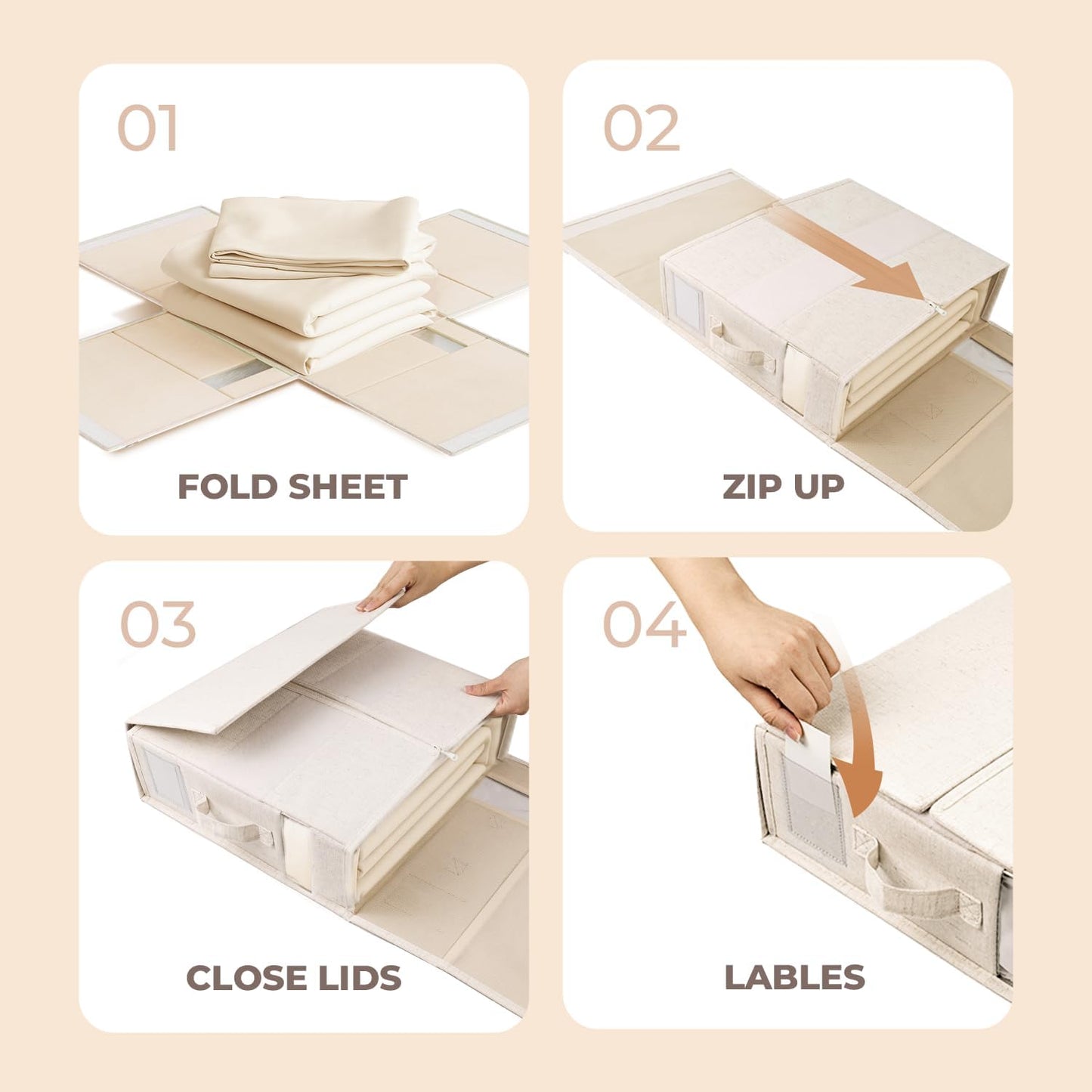 01

FOLD SHEET

02

ZIP UP

03

CLOSE LIDS

04

LABLES