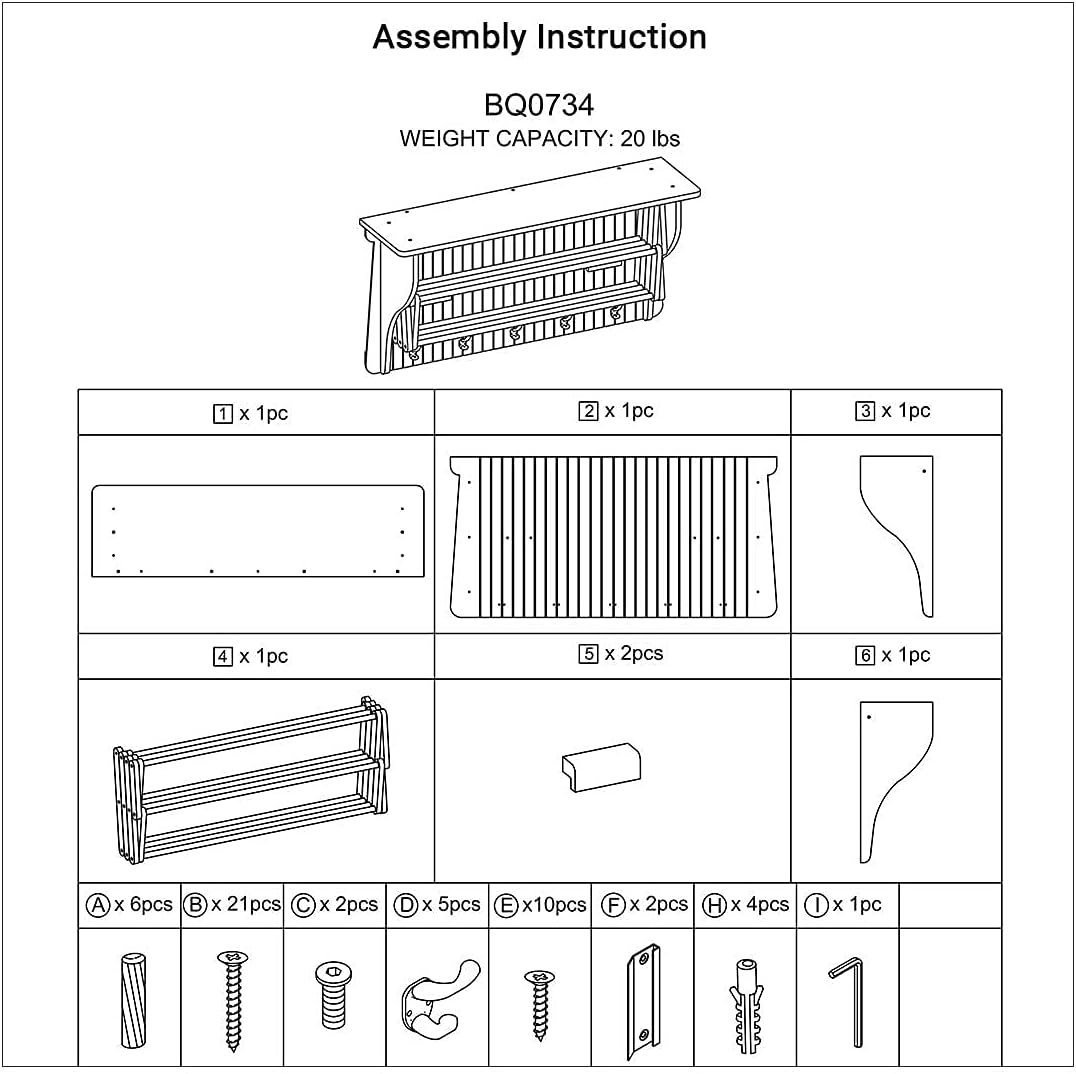 Assembly Instruction

BQ0734
WEIGHT CAPACITY: 20 lbs

| 1 x 1pc | 2 x 1pc | 3 x 1pc |
|---|---|---|
| | | |
| 4 x 1pc | 5 x 2pcs | 6 x 1pc |
| | | |

| A x 6pcs | B x 21pcs | C x 2pcs | D x 5pcs | E x10pcs | F x 2pcs | H x 4pcs | I x 1pc | |
|---|---|---|---|---|---|---|---|---|
| | | | | | | | | |