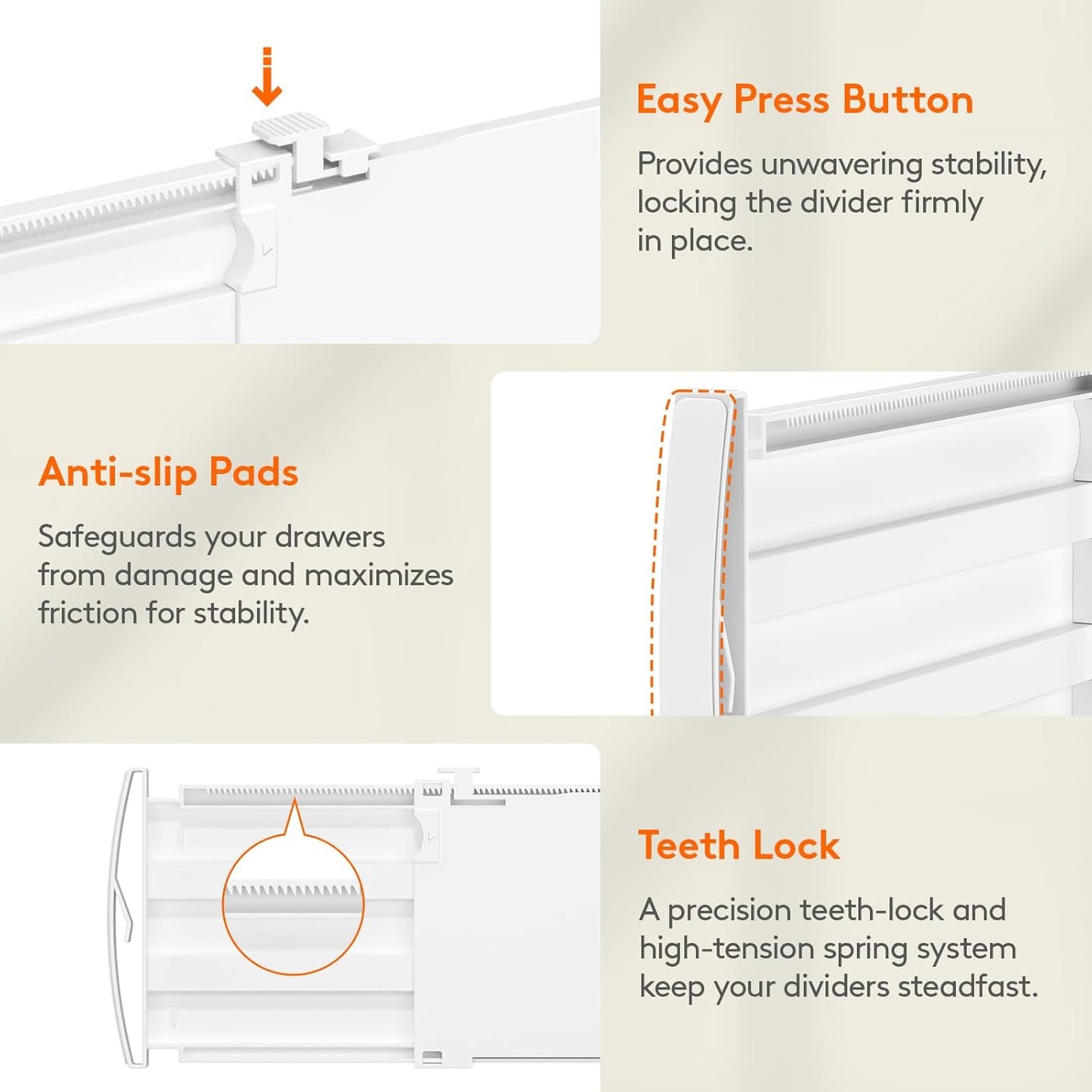 Easy Press Button

Provides unwavering stability, locking the divider firmly in place.

Anti-slip Pads

Safeguards your drawers from damage and maximizes friction for stability.

Teeth Lock

A precision teeth-lock and high-tension spring system keep your dividers steadfast.