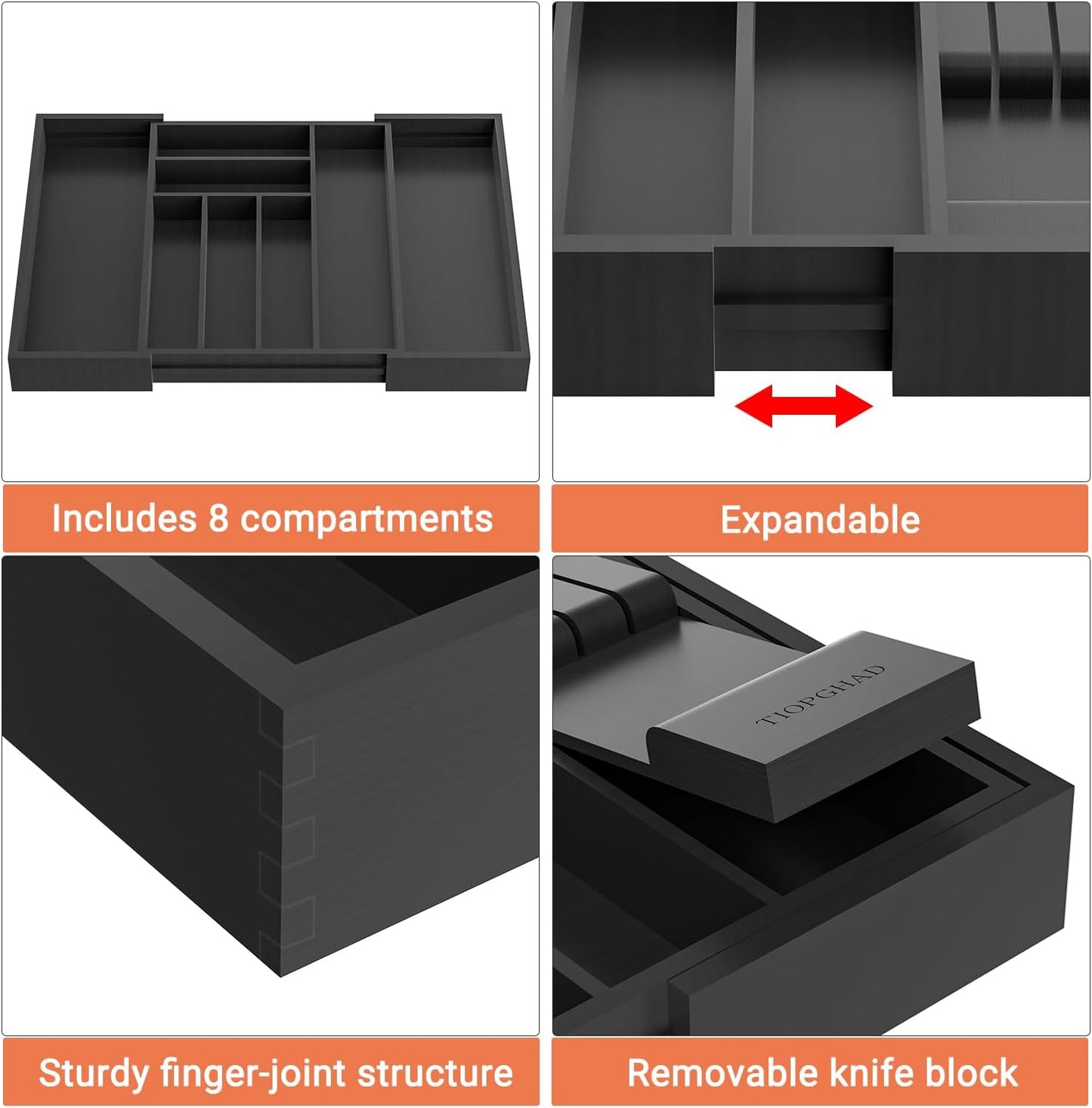 Includes 8 compartments

Expandable

TIOPGHAD

Sturdy finger-joint structure

Removable knife block