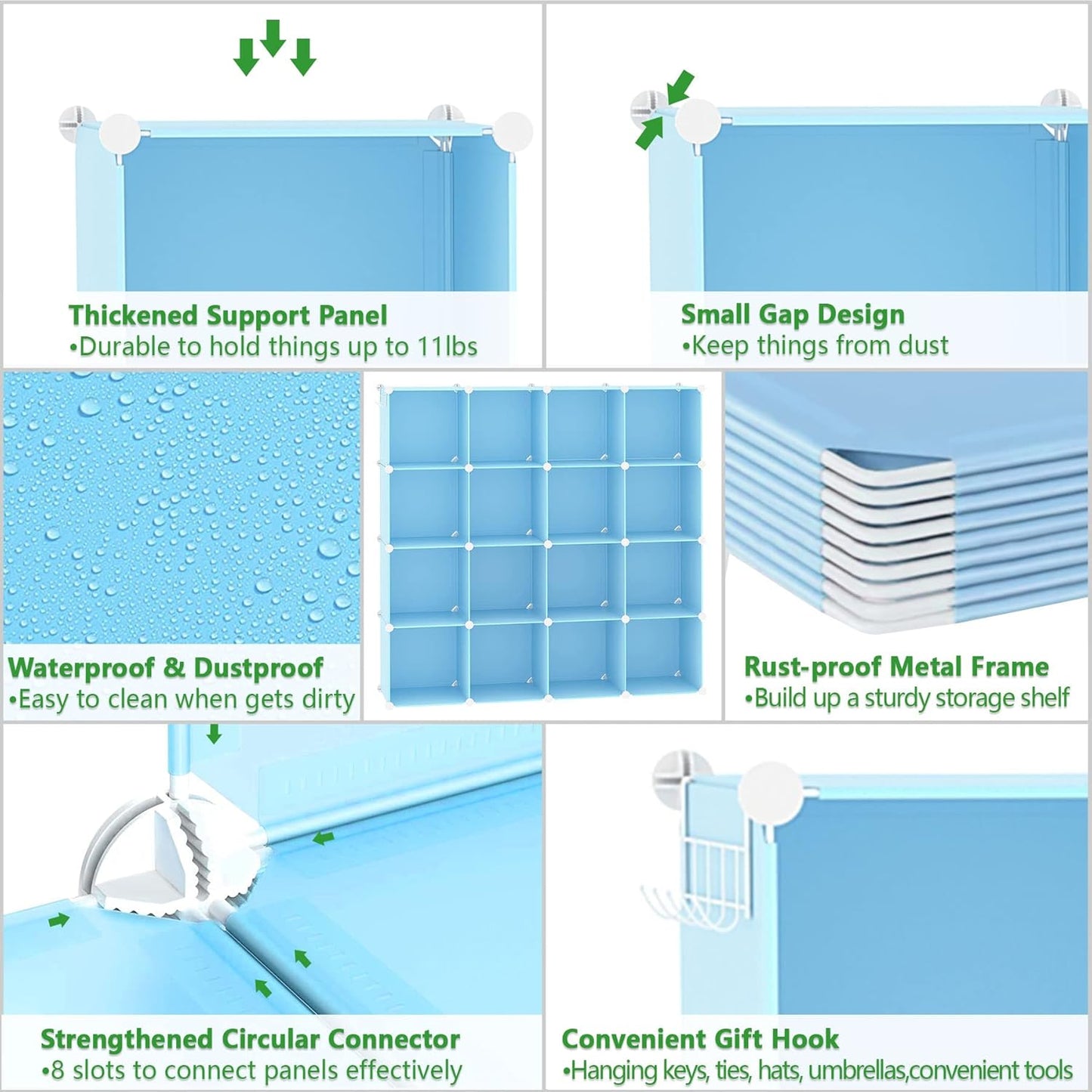 Thickened Support Panel
•Durable to hold things up to 11lbs

Small Gap Design
•Keep things from dust

Waterproof & Dustproof
•Easy to clean when gets dirty

Rust-proof Metal Frame
•Build up a sturdy storage shelf

Strengthened Circular Connector
•8 slots to connect panels effectively

Convenient Gift Hook
•Hanging keys, ties, hats, umbrellas,convenient tools