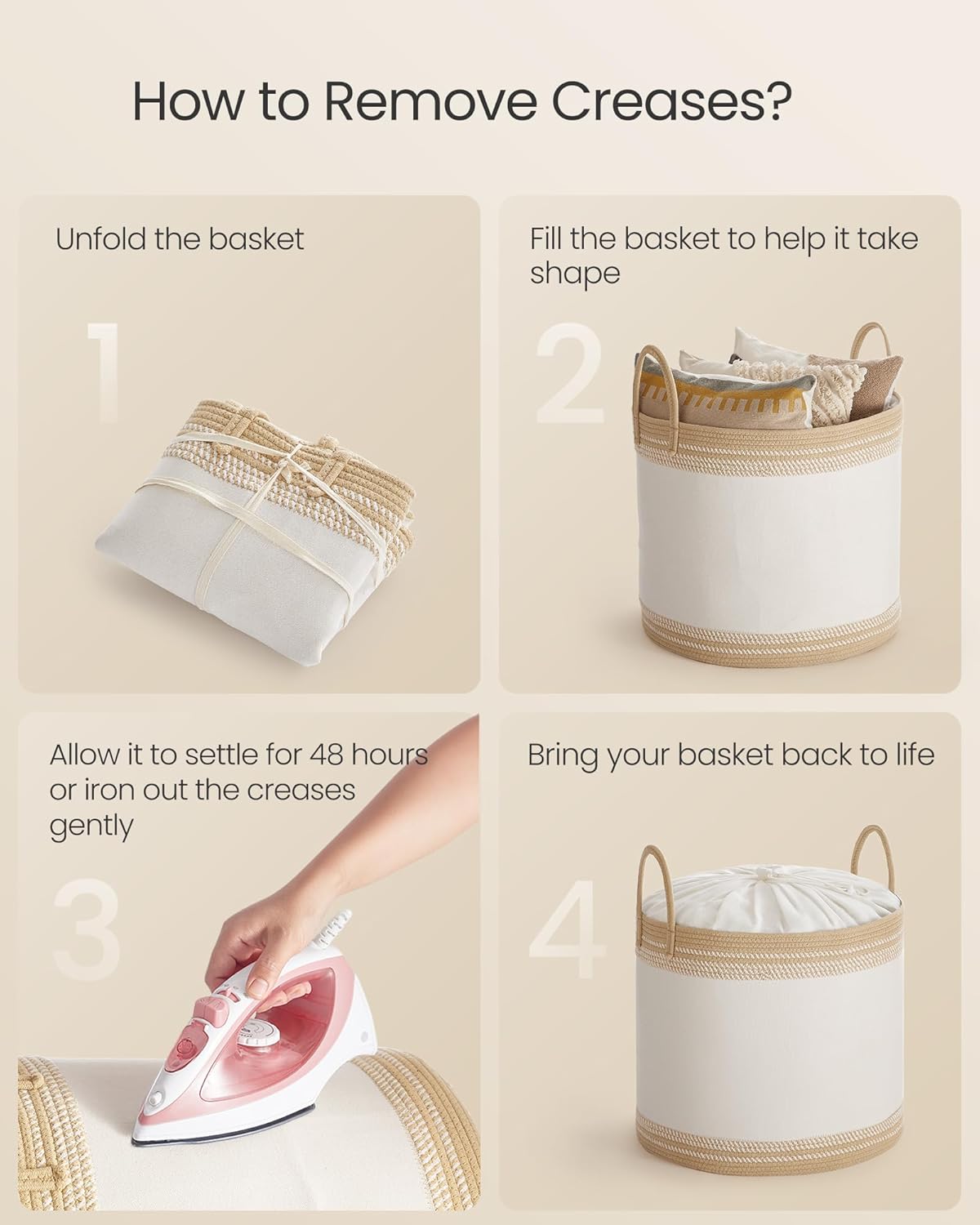 How to Remove Creases?

Unfold the basket

1

Fill the basket to help it take shape

2

Allow it to settle for 48 hours or iron out the creases gently

3

Bring your basket back to life

4