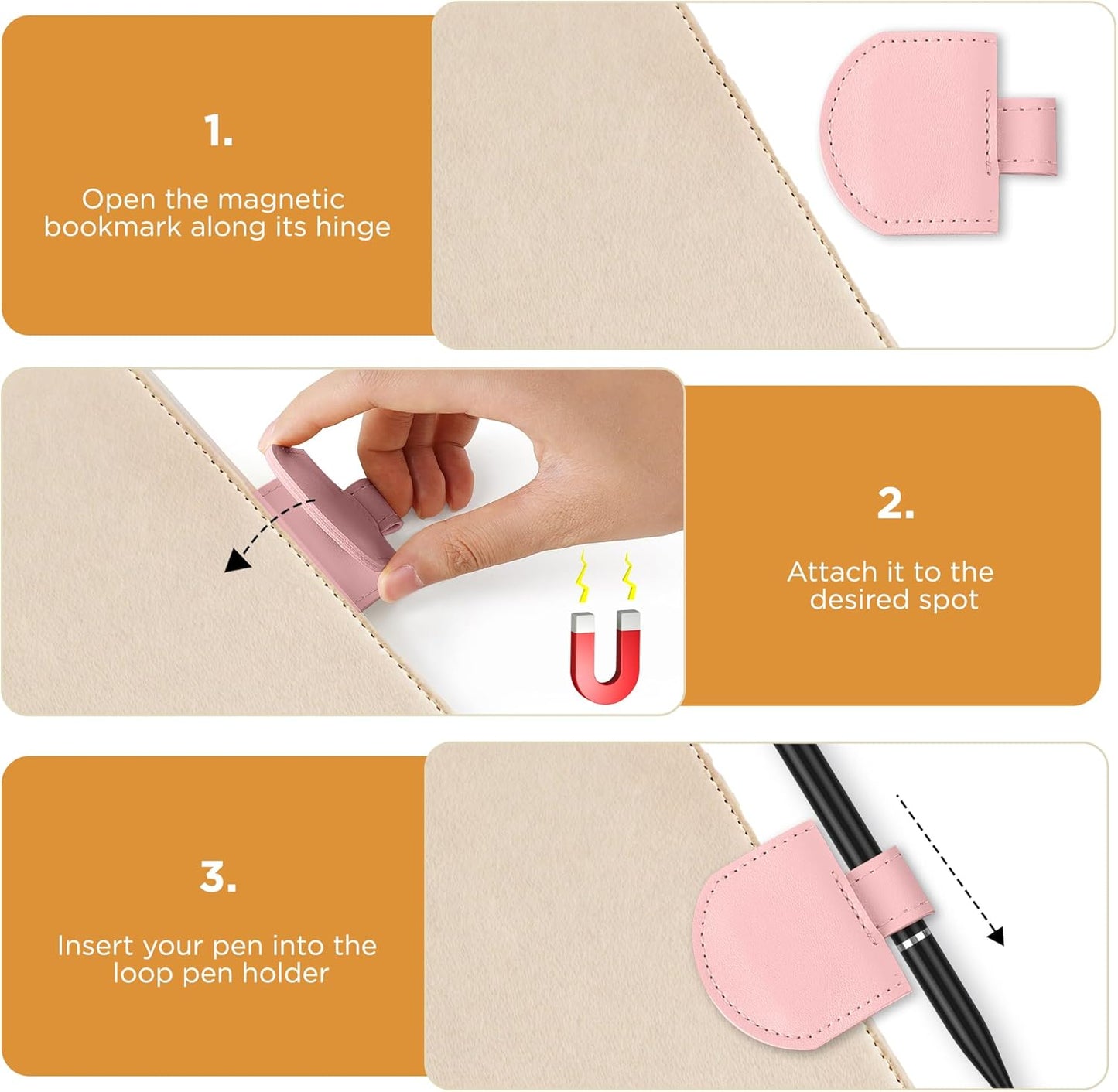 1.

Open the magnetic bookmark along its hinge

2.

Attach it to the desired spot

3.

Insert your pen into the loop pen holder