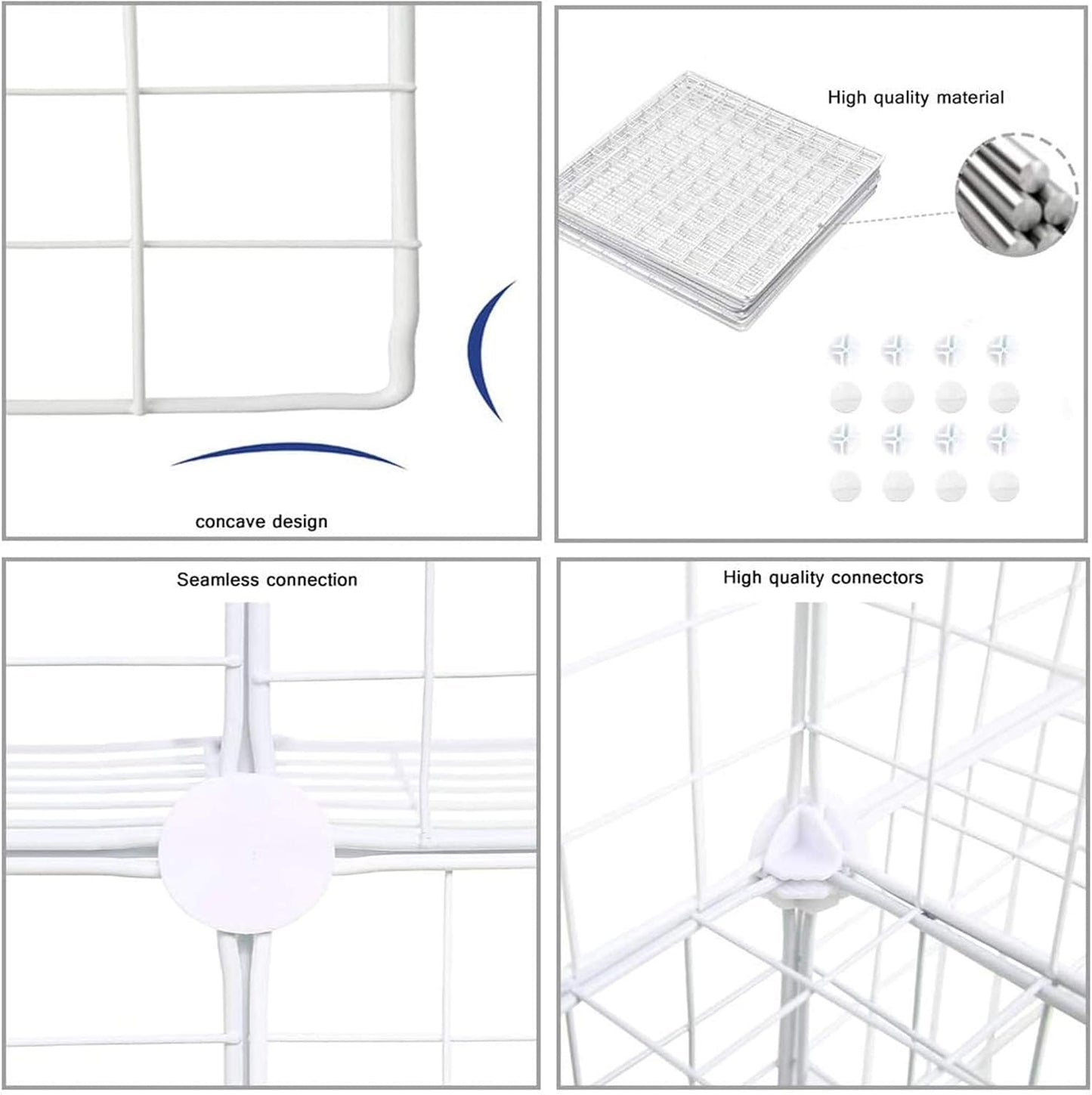 concave design

High quality material

Seamless connection

High quality connectors