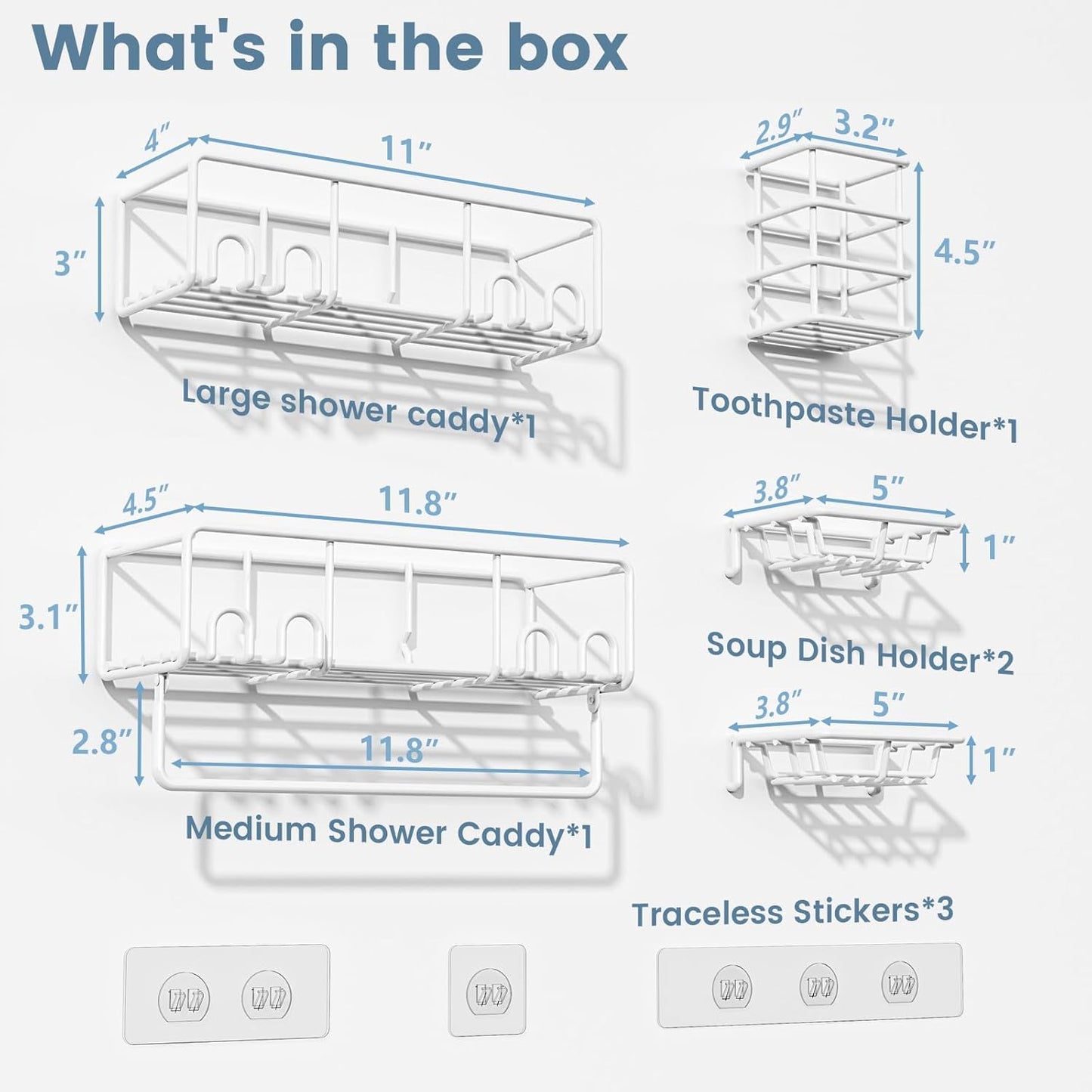 What's in the box

4″ 11″
3″
Large shower caddy*1

2.9″ 3.2″
4.5″
Toothpaste Holder*1

4.5″ 11.8″
3.1″
2.8″ 11.8″
Medium Shower Caddy*1

3.8″ 5″
1″
Soup Dish Holder*2
3.8″ 5″
1″

Traceless Stickers*3