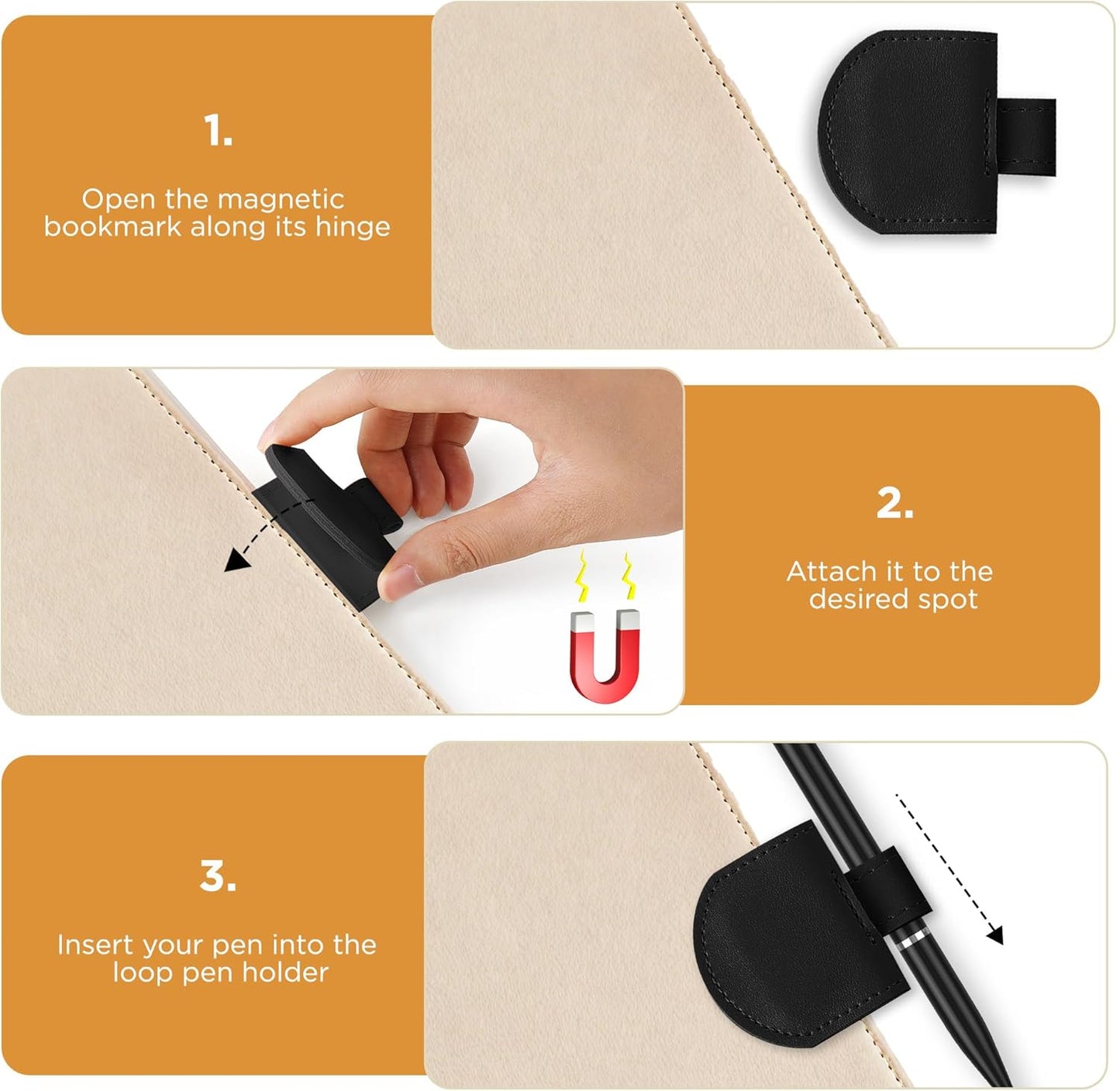 1.

Open the magnetic bookmark along its hinge

2.

Attach it to the desired spot

3.

Insert your pen into the loop pen holder