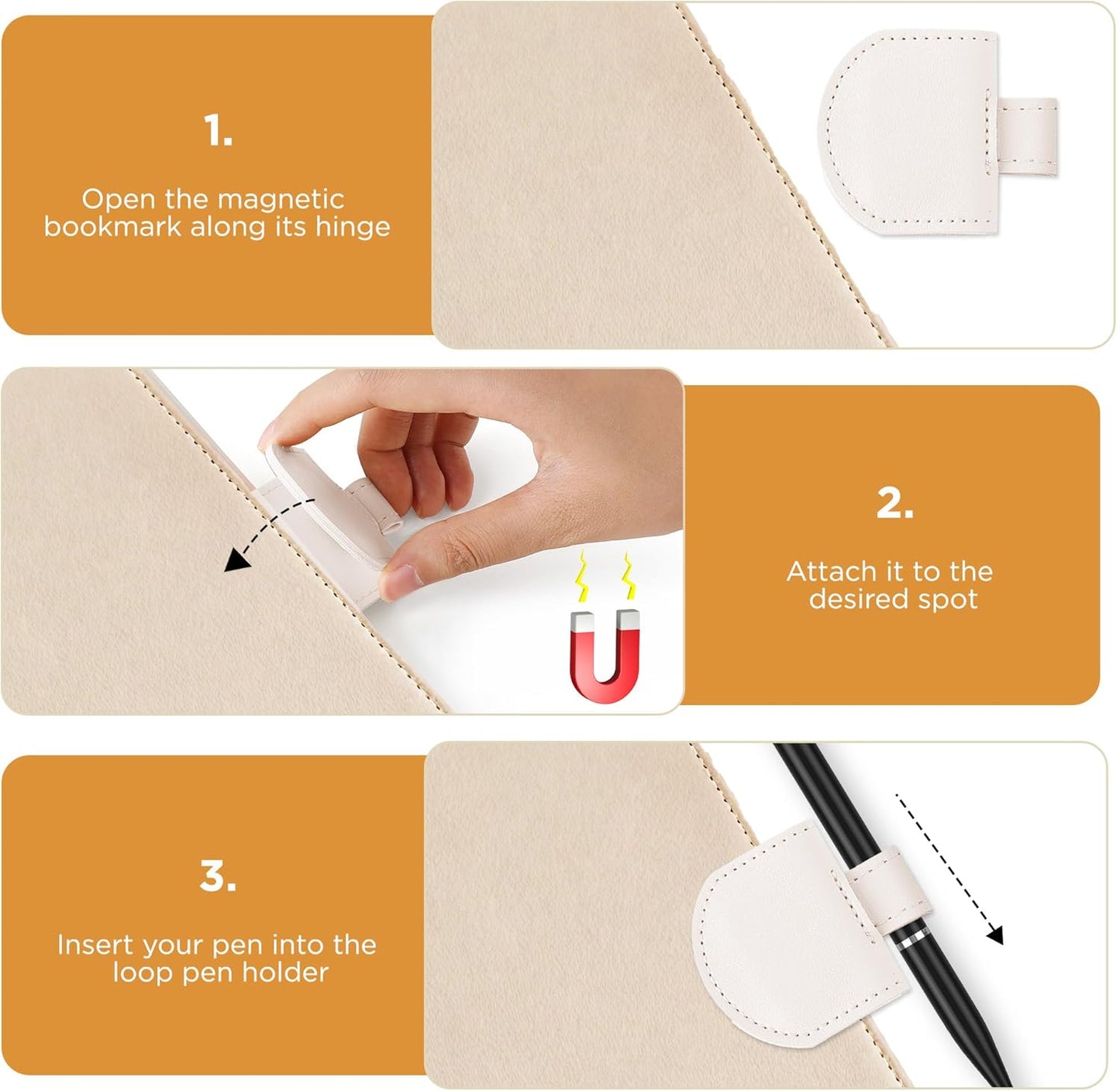 1.

Open the magnetic bookmark along its hinge

2.

Attach it to the desired spot

3.

Insert your pen into the loop pen holder