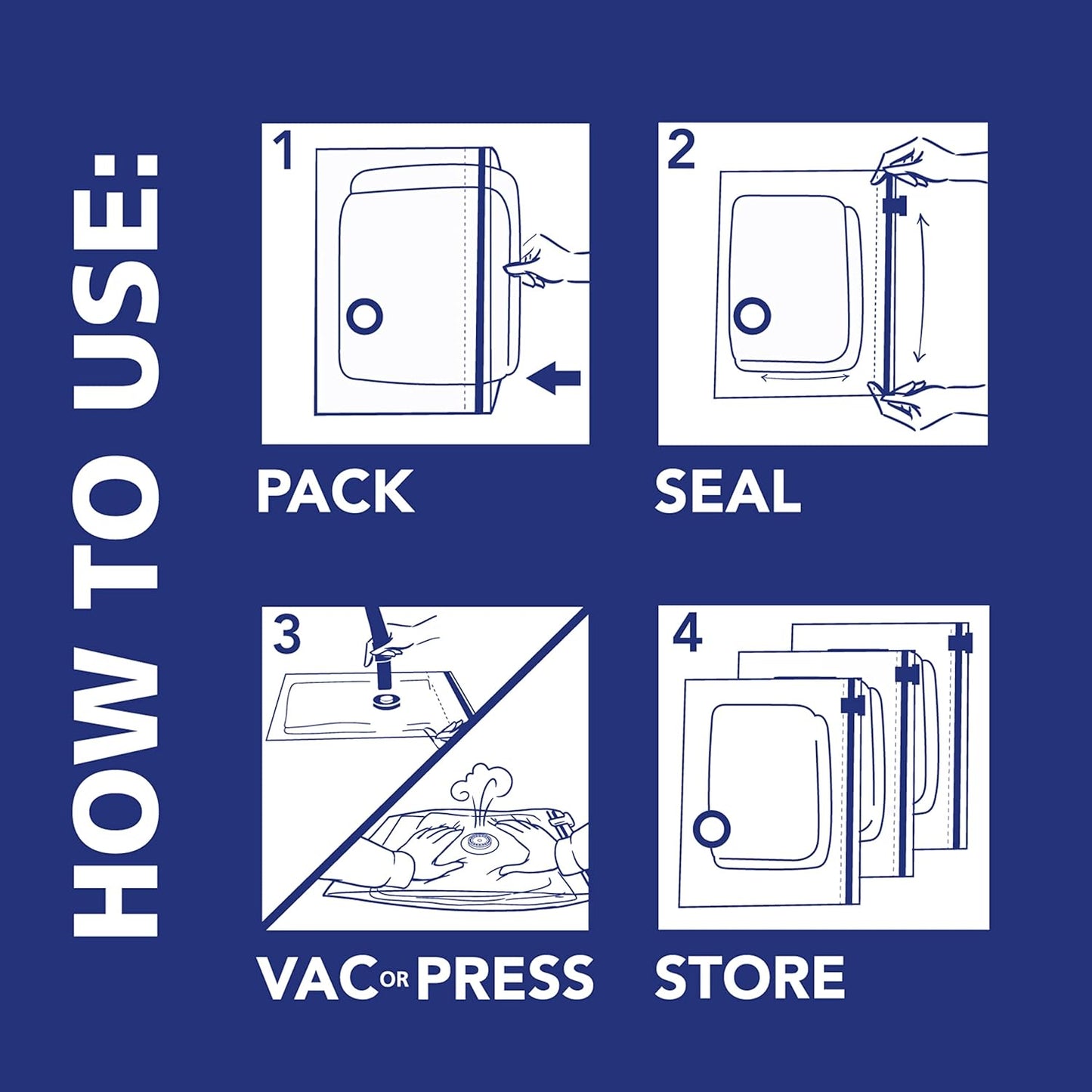 HOW TO USE:

1

PACK

2

SEAL

3

VAC OR PRESS

4

STORE