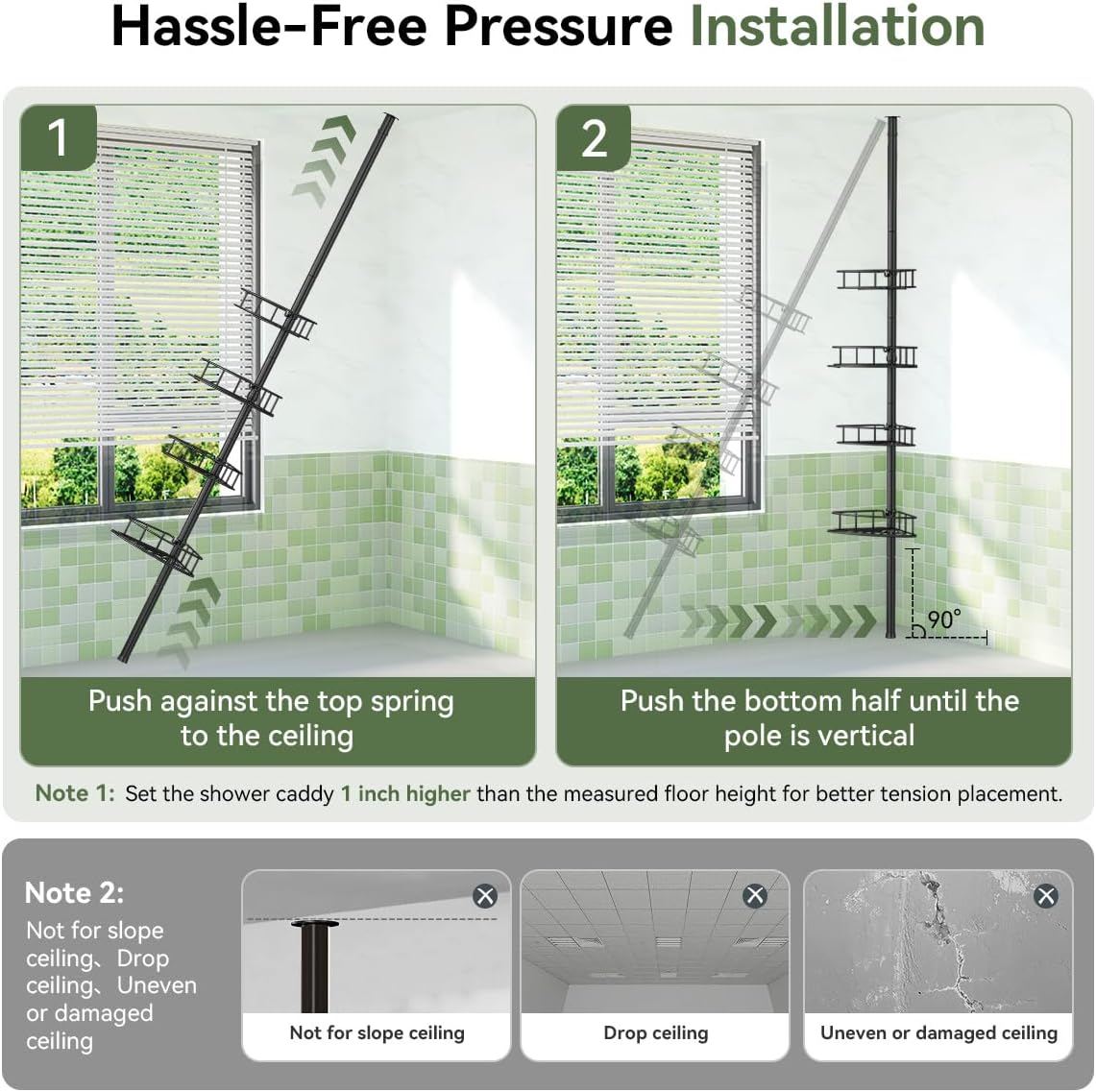 Hassle-Free Pressure Installation

1

Push against the top spring to the ceiling

2

90°

Push the bottom half until the pole is vertical

Note 1: Set the shower caddy 1 inch higher than the measured floor height for better tension placement.

Note 2:
Not for slope ceiling、Drop ceiling、Uneven or damaged ceiling

Not for slope ceiling

Drop ceiling

Uneven or damaged ceiling