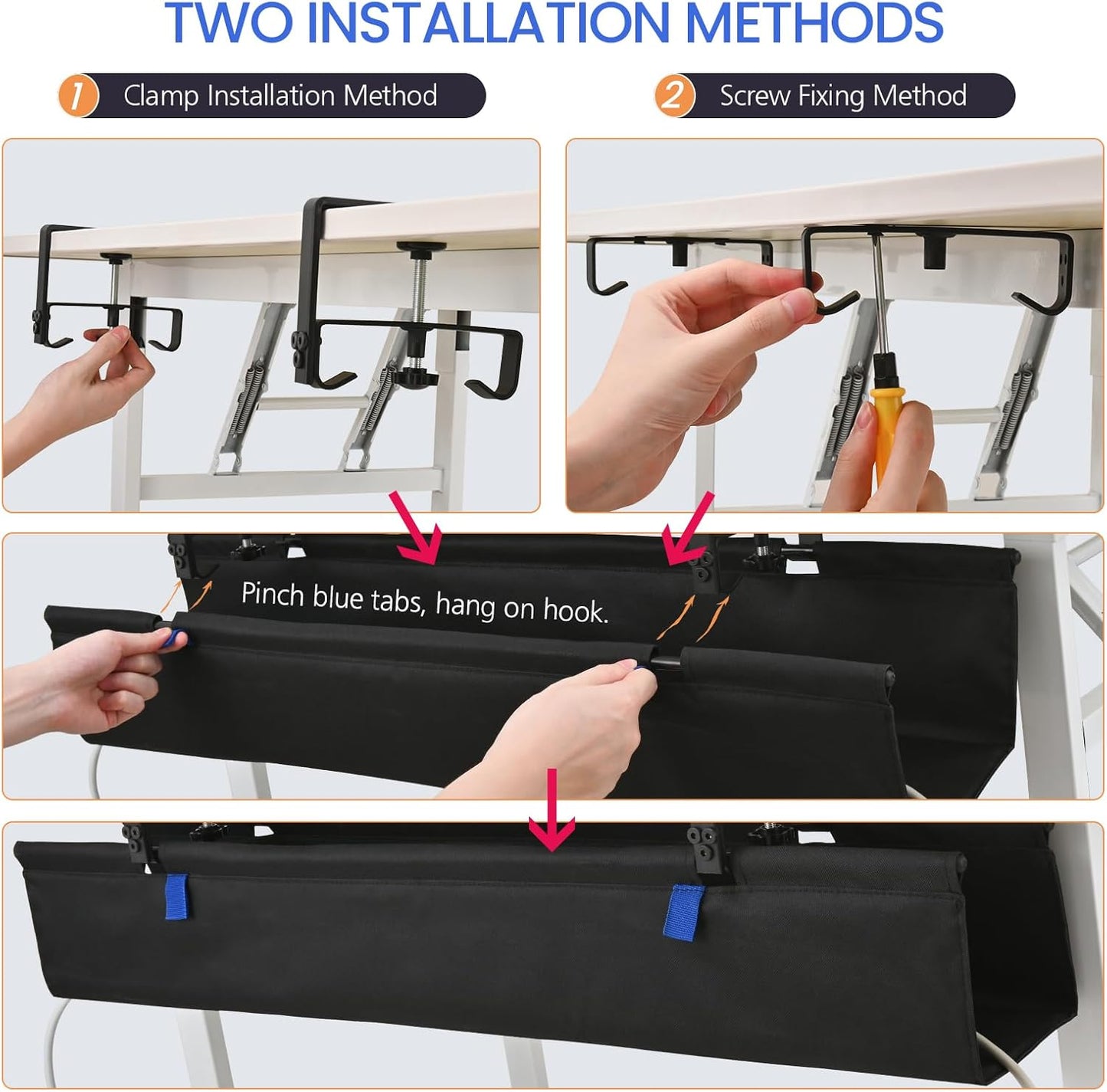 TWO INSTALLATION METHODS

1 Clamp Installation Method

2 Screw Fixing Method

Pinch blue tabs, hang on hook.