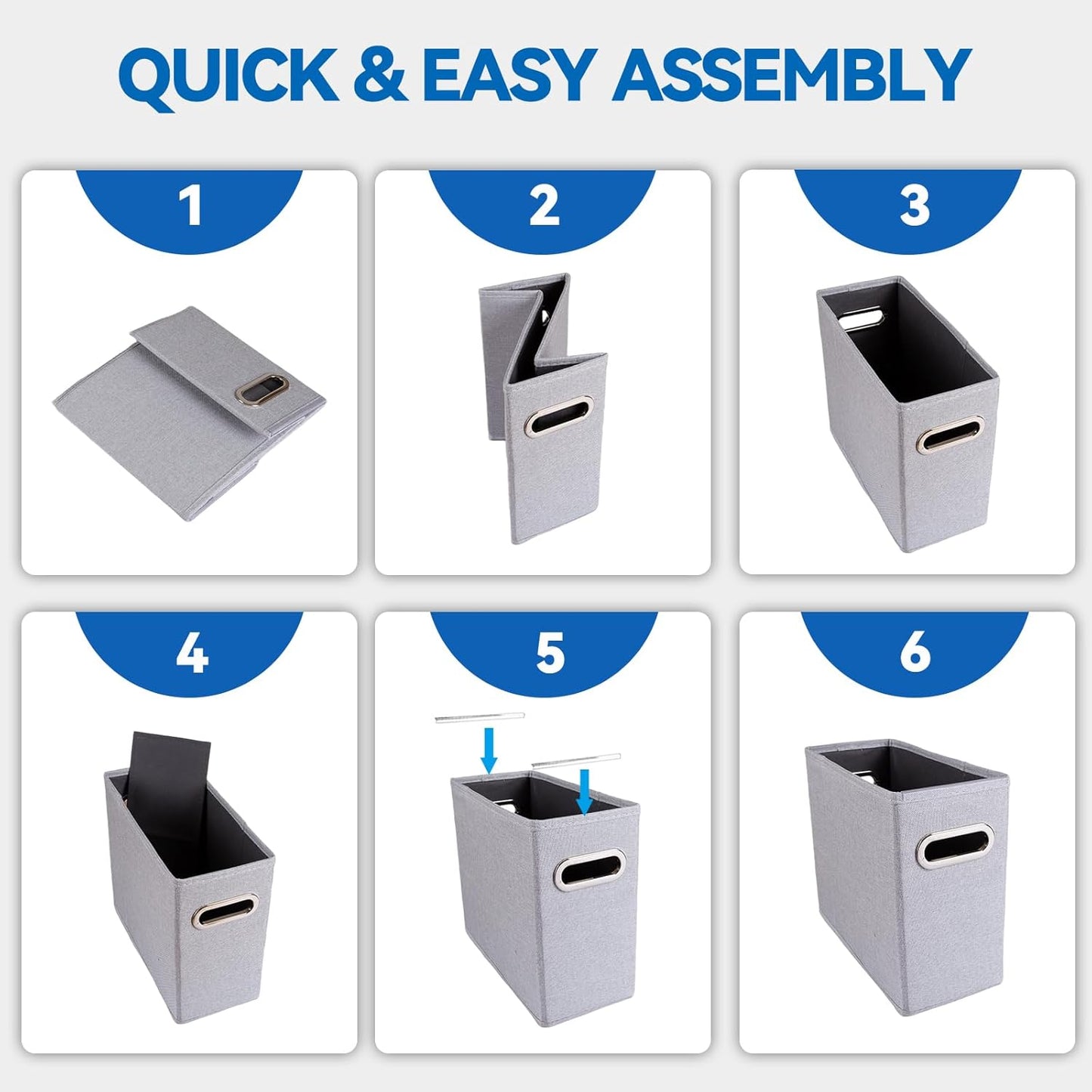 QUICK & EASY ASSEMBLY

1

2

3

4

5

6