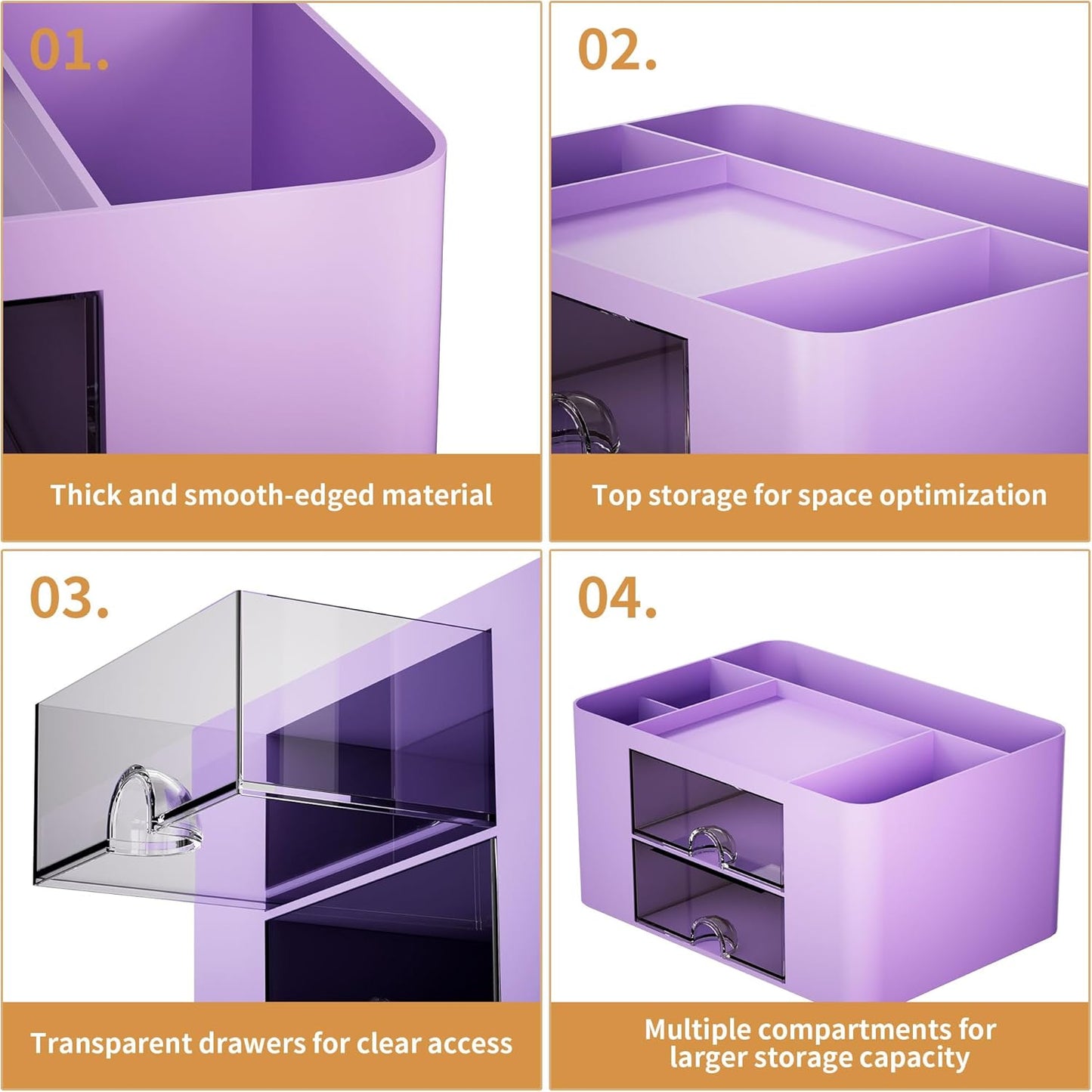 01.

Thick and smooth-edged material

02.

Top storage for space optimization

03.

Transparent drawers for clear access

04.

Multiple compartments for larger storage capacity