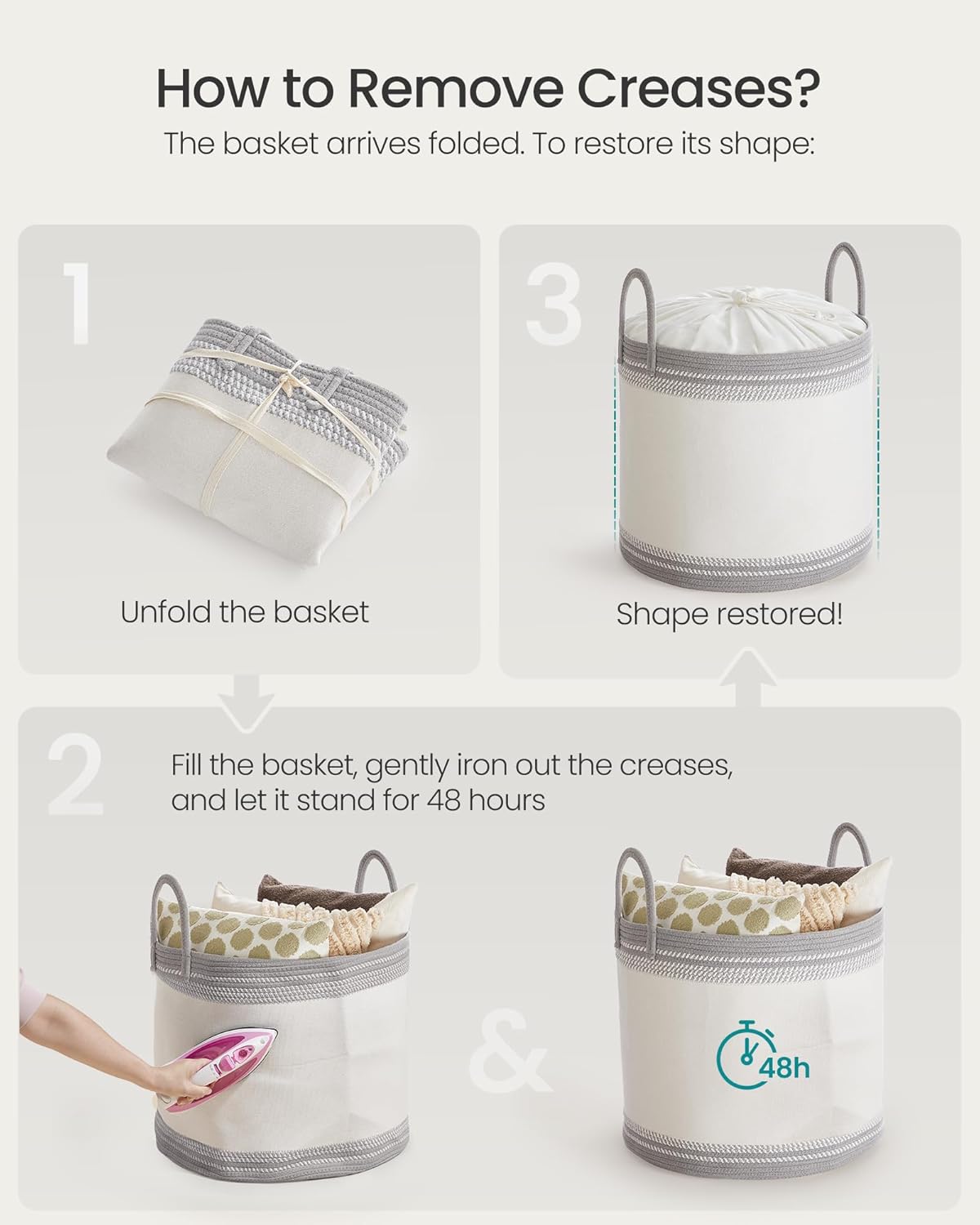 How to Remove Creases?
The basket arrives folded. To restore its shape:

1

Unfold the basket

3

Shape restored!

2

Fill the basket, gently iron out the creases, and let it stand for 48 hours

&

48h