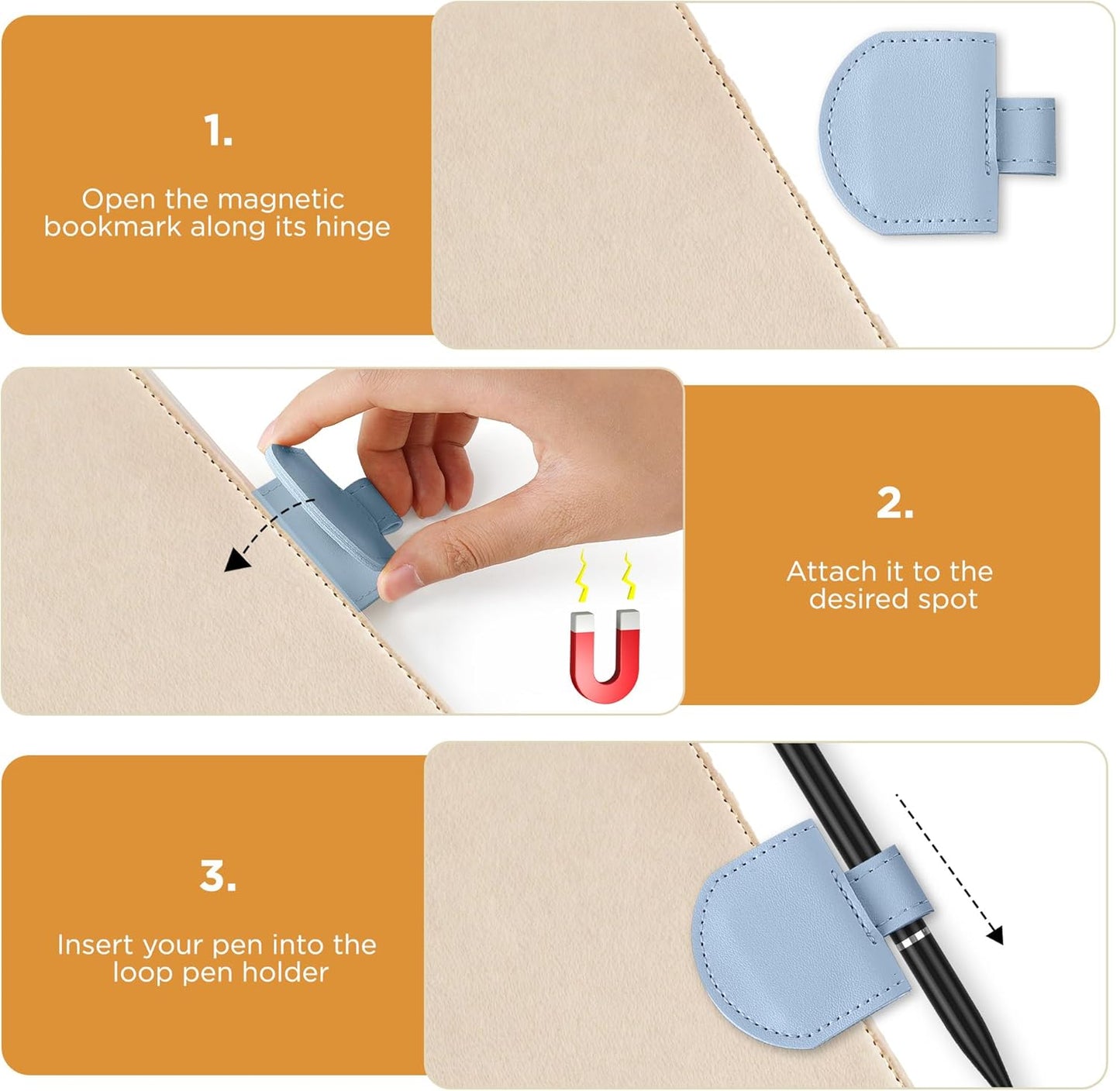 1.

Open the magnetic bookmark along its hinge

2.

Attach it to the desired spot

3.

Insert your pen into the loop pen holder