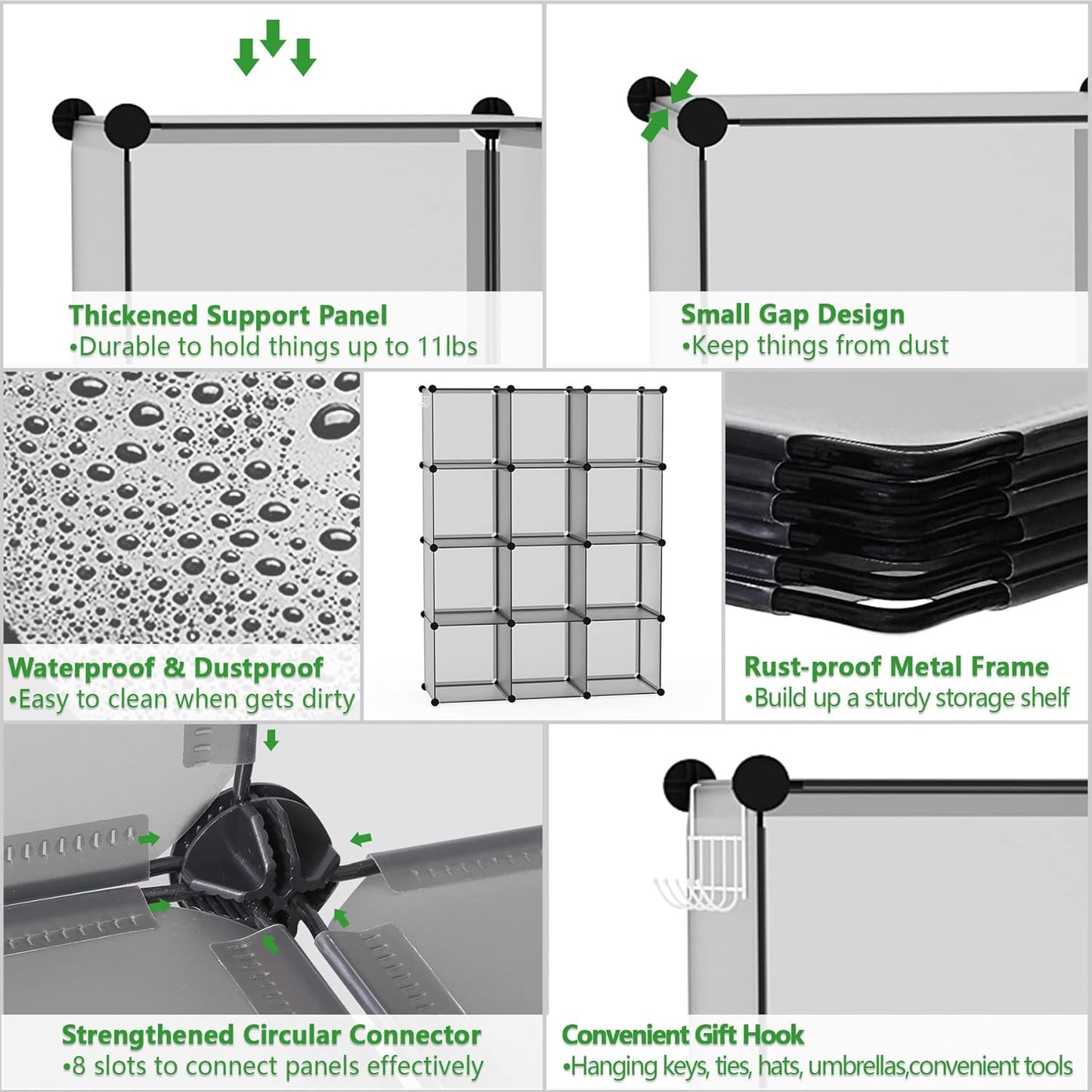 Thickened Support Panel
•Durable to hold things up to 11lbs

Small Gap Design
•Keep things from dust

Waterproof & Dustproof
•Easy to clean when gets dirty

Rust-proof Metal Frame
•Build up a sturdy storage shelf

Strengthened Circular Connector
•8 slots to connect panels effectively

Convenient Gift Hook
•Hanging keys, ties, hats, umbrellas,convenient tools