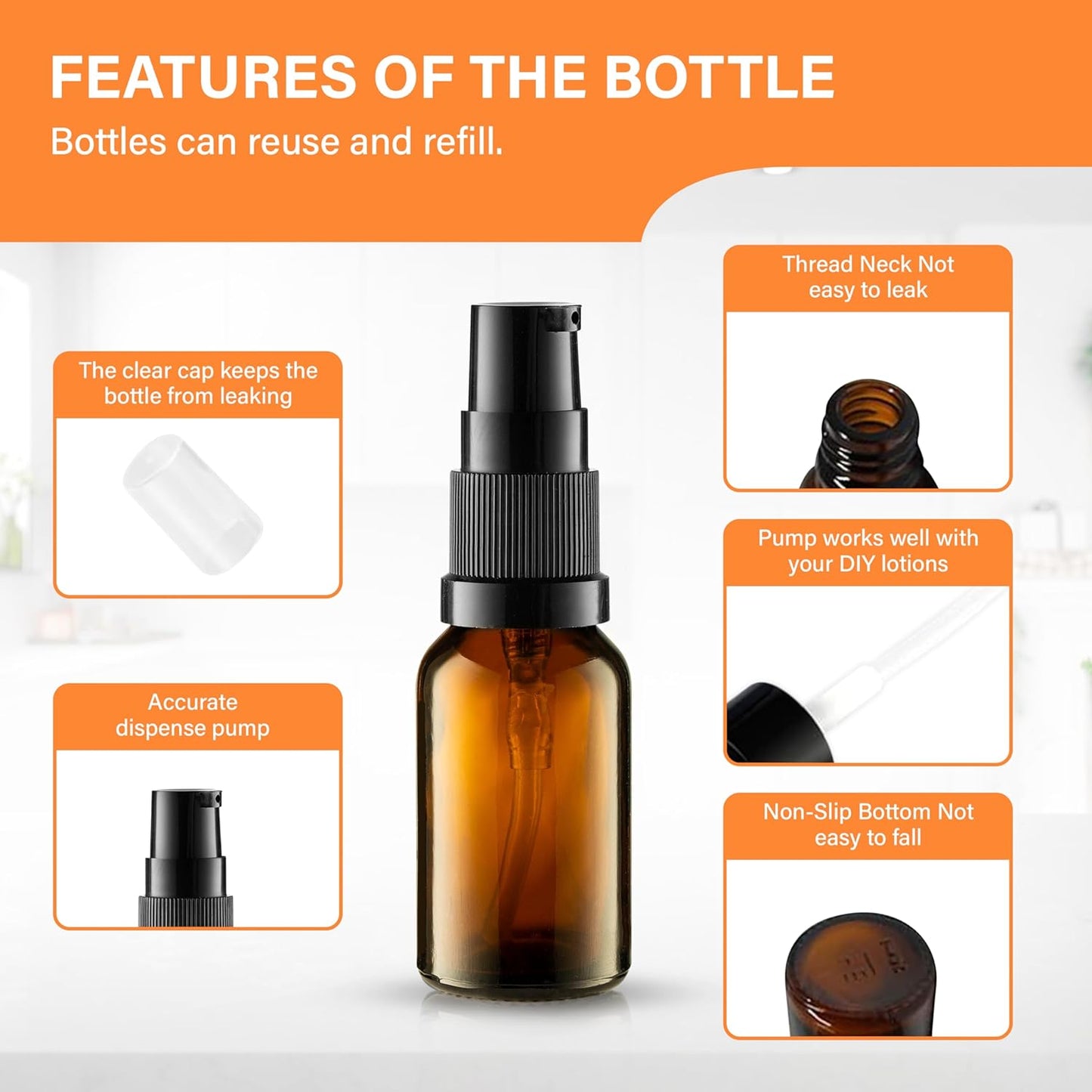 FEATURES OF THE BOTTLE
Bottles can reuse and refill.

The clear cap keeps the bottle from leaking

Accurate dispense pump

Thread Neck Not easy to leak

Pump works well with your DIY lotions

Non-Slip Bottom Not easy to fall