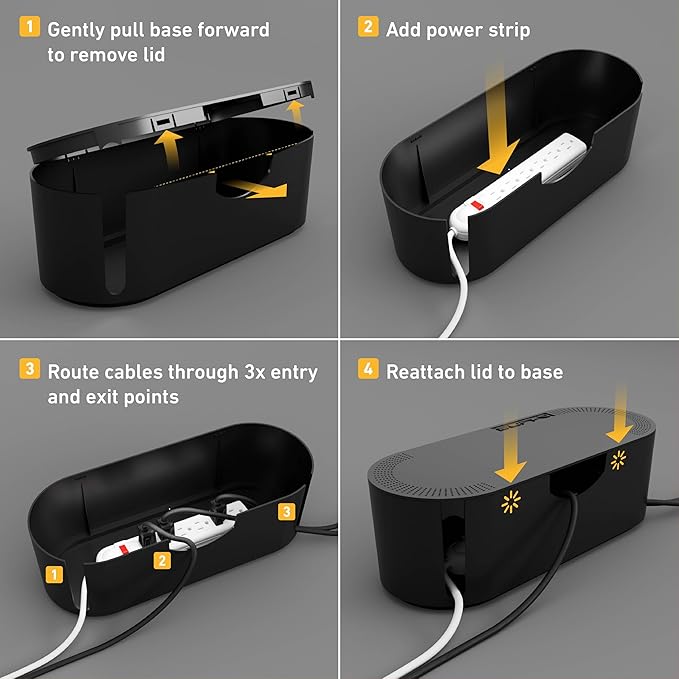 1 Gently pull base forward to remove lid

2 Add power strip

3 Route cables through 3x entry and exit points

1

2

3

4 Reattach lid to base