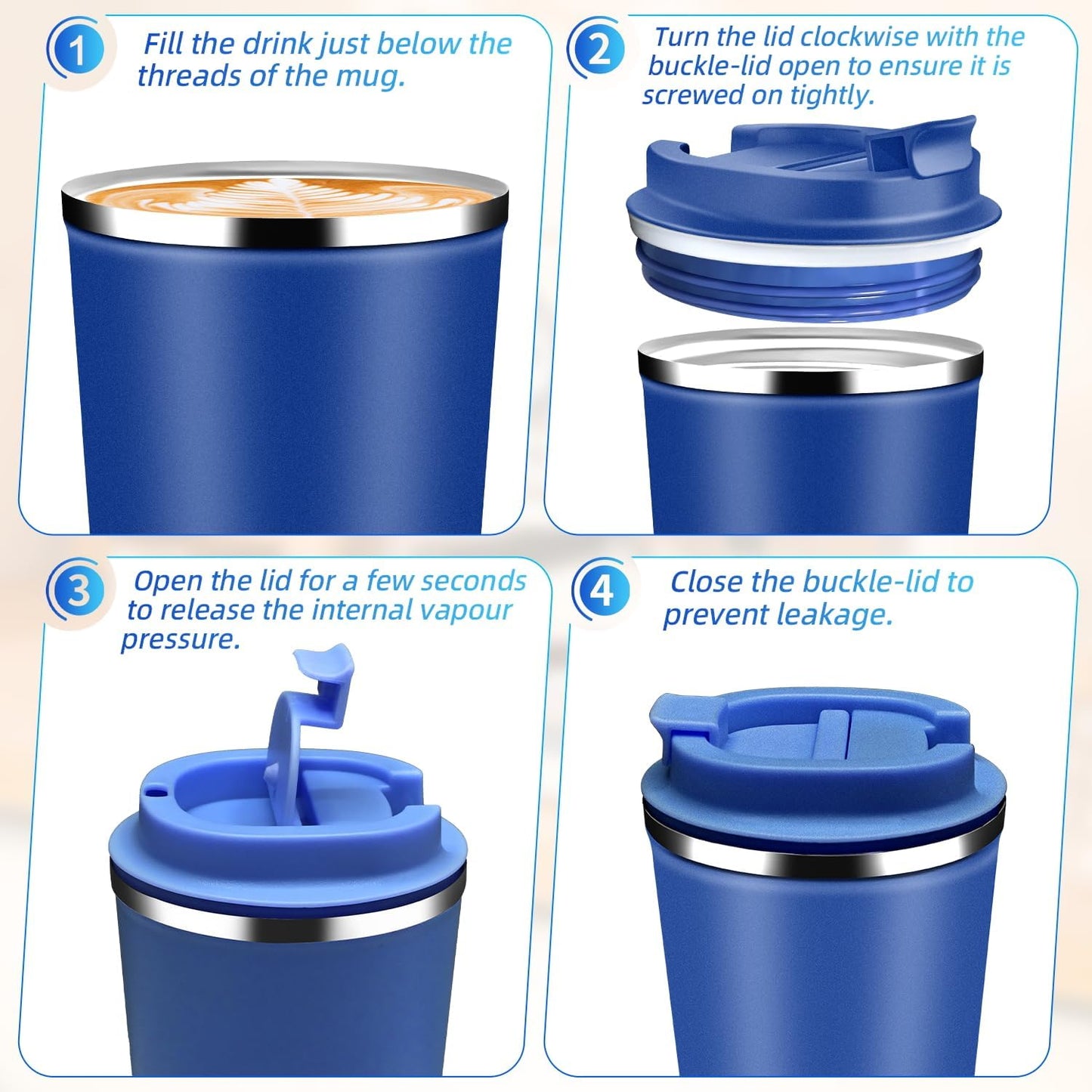 1 Fill the drink just below the threads of the mug.

2 Turn the lid clockwise with the buckle-lid open to ensure it is screwed on tightly.

3 Open the lid for a few seconds to release the internal vapour pressure.

4 Close the buckle-lid to prevent leakage.