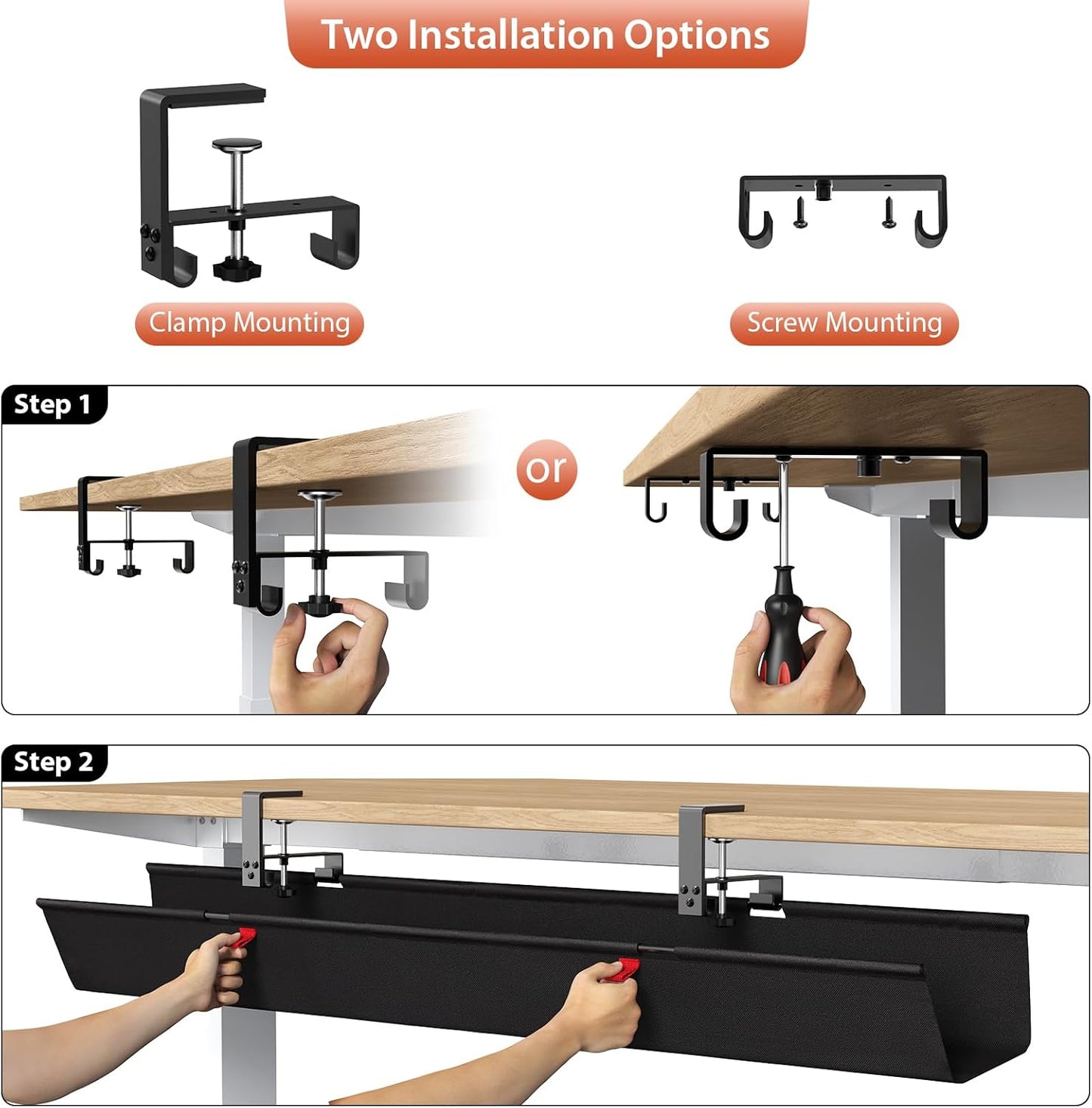 Two Installation Options

Clamp Mounting

Screw Mounting

Step 1

or

Step 2