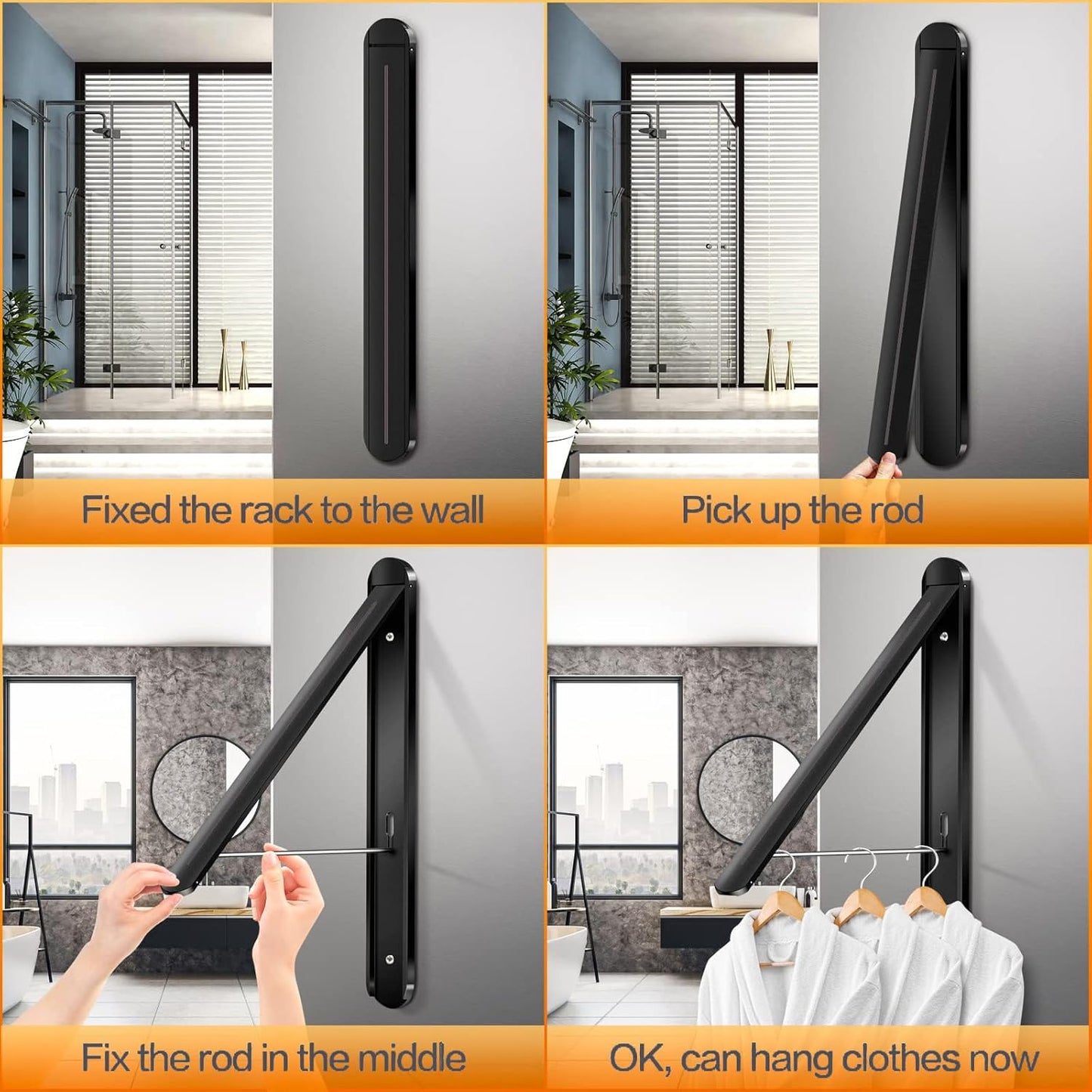 Fixed the rack to the wall

Pick up the rod

Fix the rod in the middle

OK, can hang clothes now