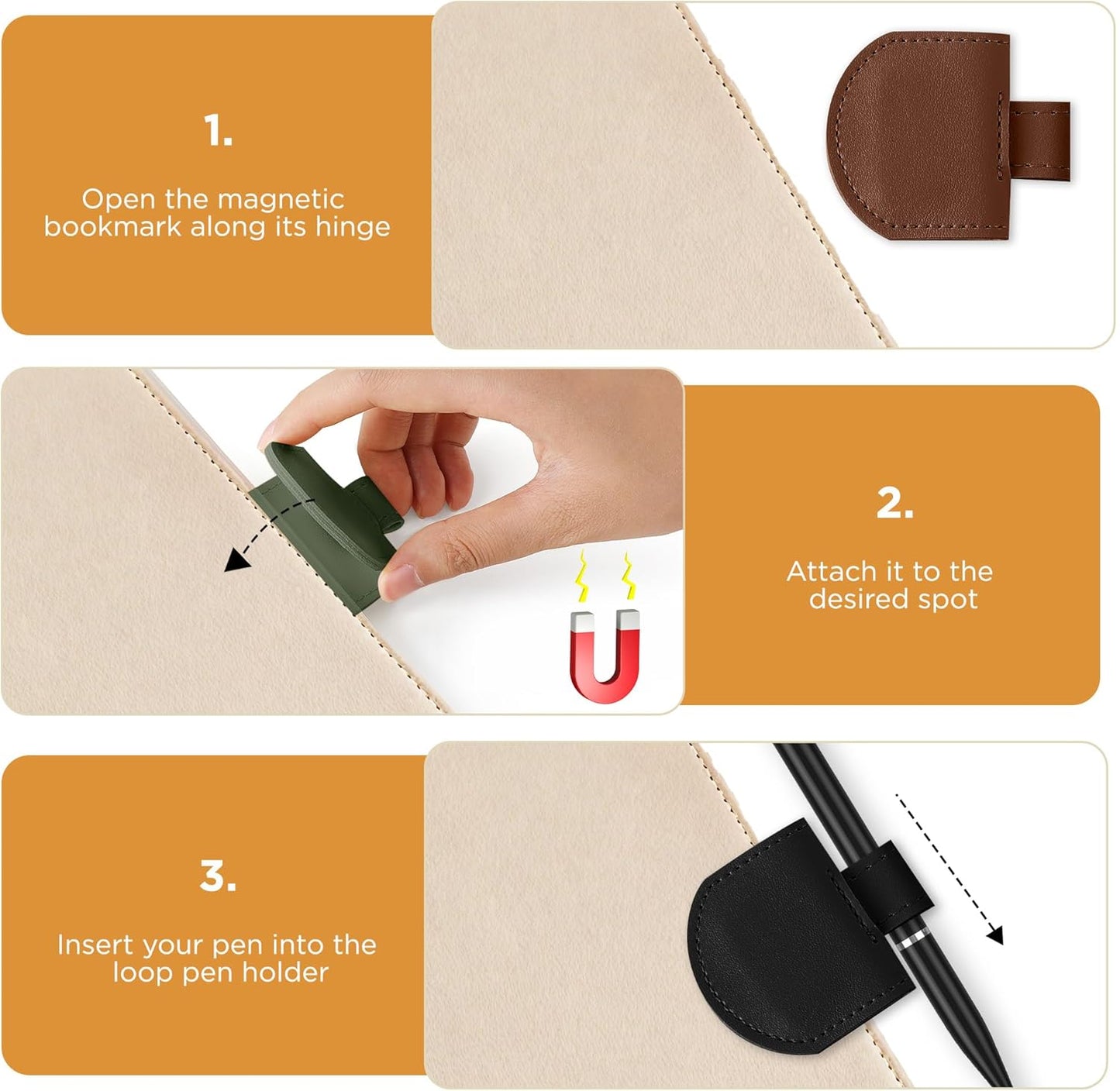 1.

Open the magnetic bookmark along its hinge

2.

Attach it to the desired spot

3.

Insert your pen into the loop pen holder