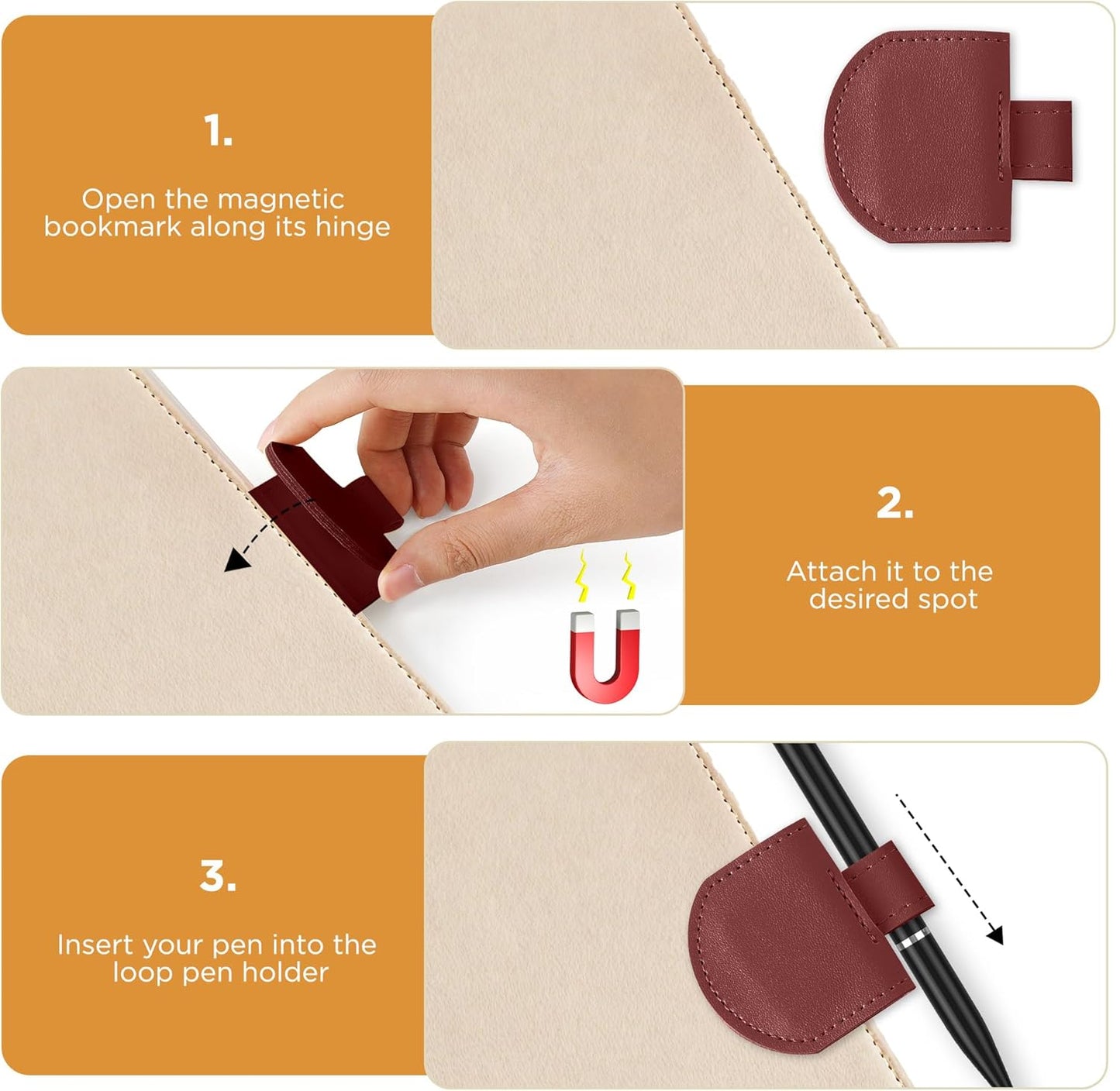 1.

Open the magnetic bookmark along its hinge

2.

Attach it to the desired spot

3.

Insert your pen into the loop pen holder