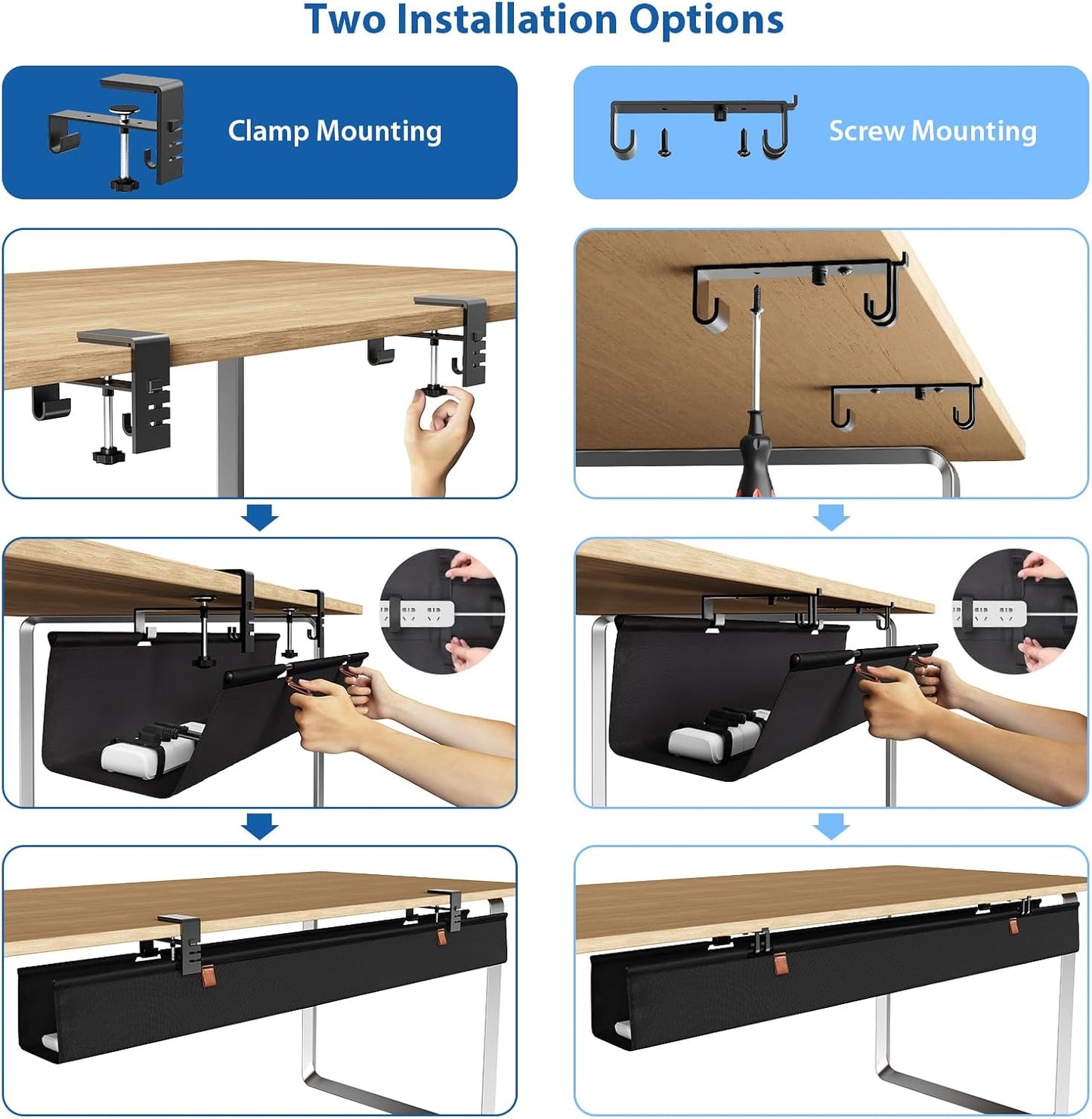 Two Installation Options

Clamp Mounting

Screw Mounting