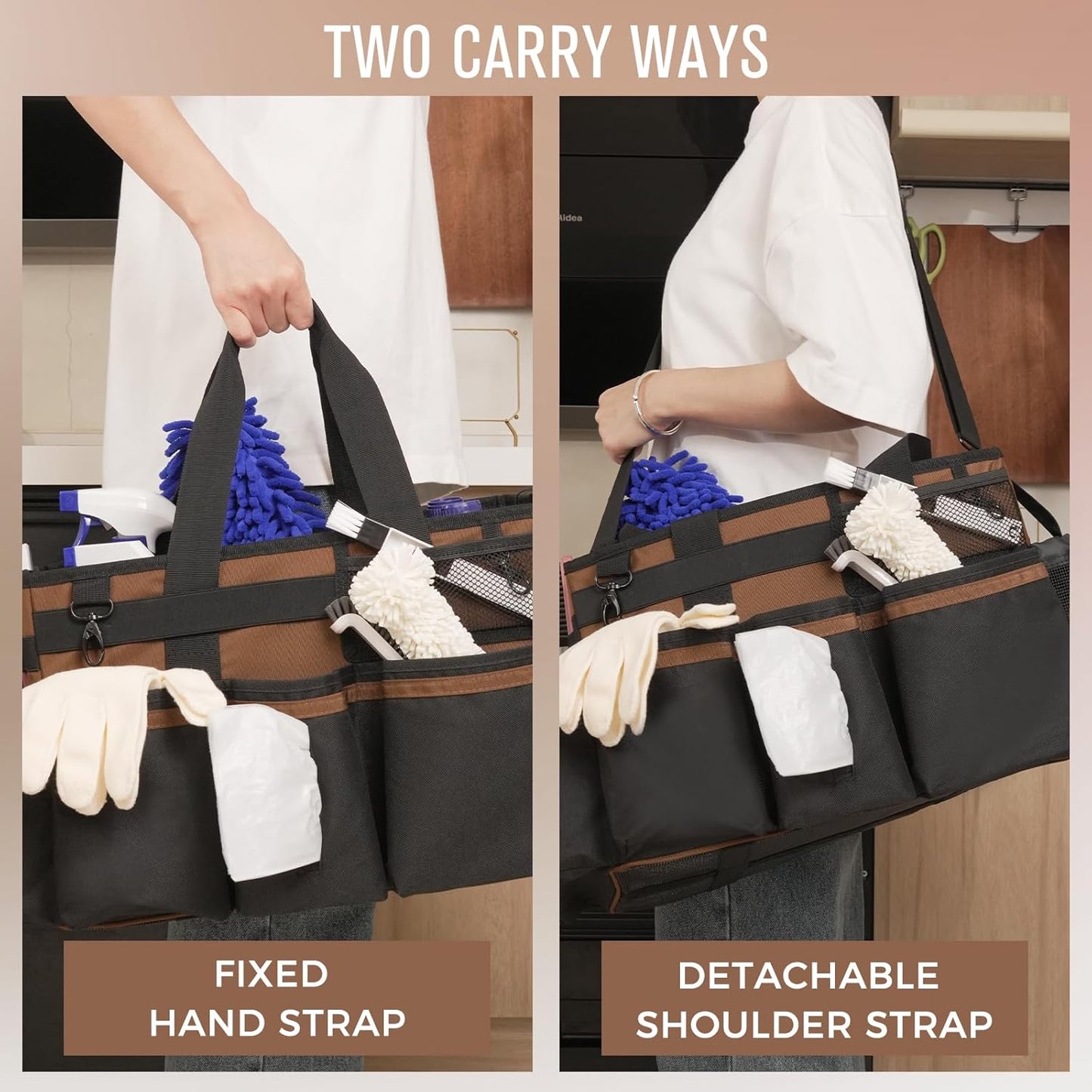 TWO CARRY WAYS

Midea

FIXED HAND STRAP

DETACHABLE SHOULDER STRAP