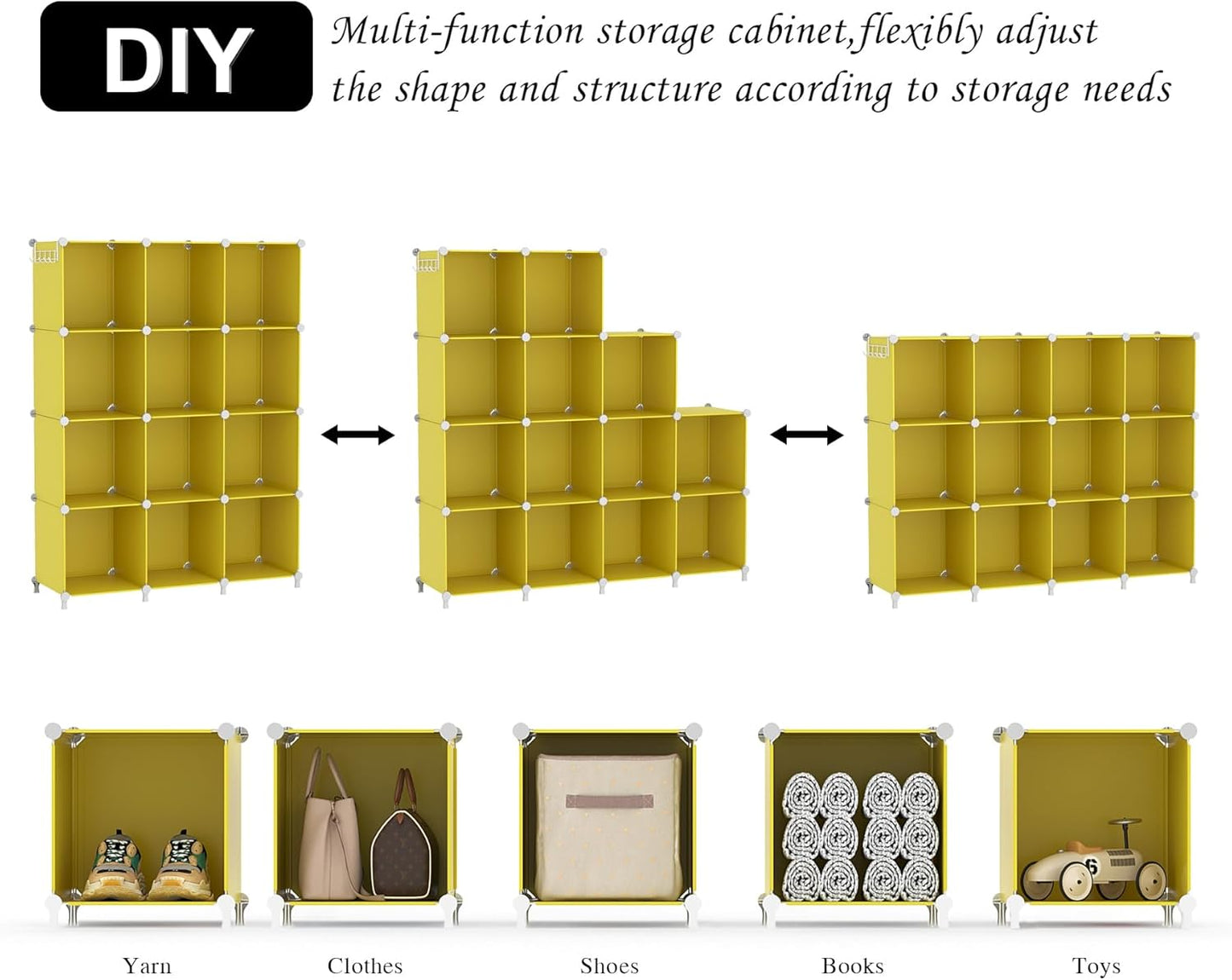 DIY

Multi-function storage cabinet,flexibly adjust the shape and structure according to storage needs

6

Yarn Clothes Shoes Books Toys