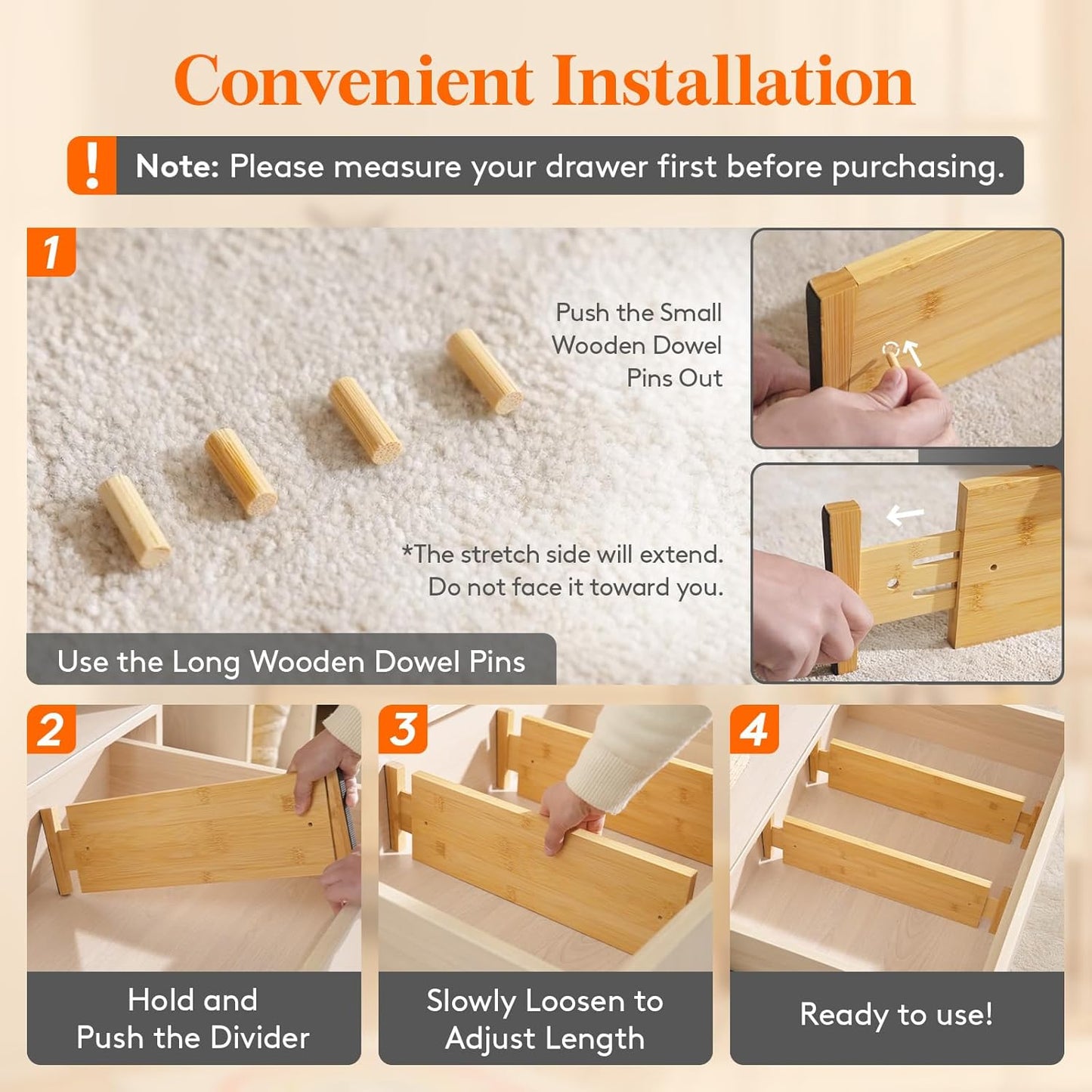 Convenient Installation

! Note: Please measure your drawer first before purchasing.

1

Push the Small Wooden Dowel Pins Out

*The stretch side will extend. Do not face it toward you.

Use the Long Wooden Dowel Pins

2

Hold and Push the Divider

3

Slowly Loosen to Adjust Length

4

Ready to use!