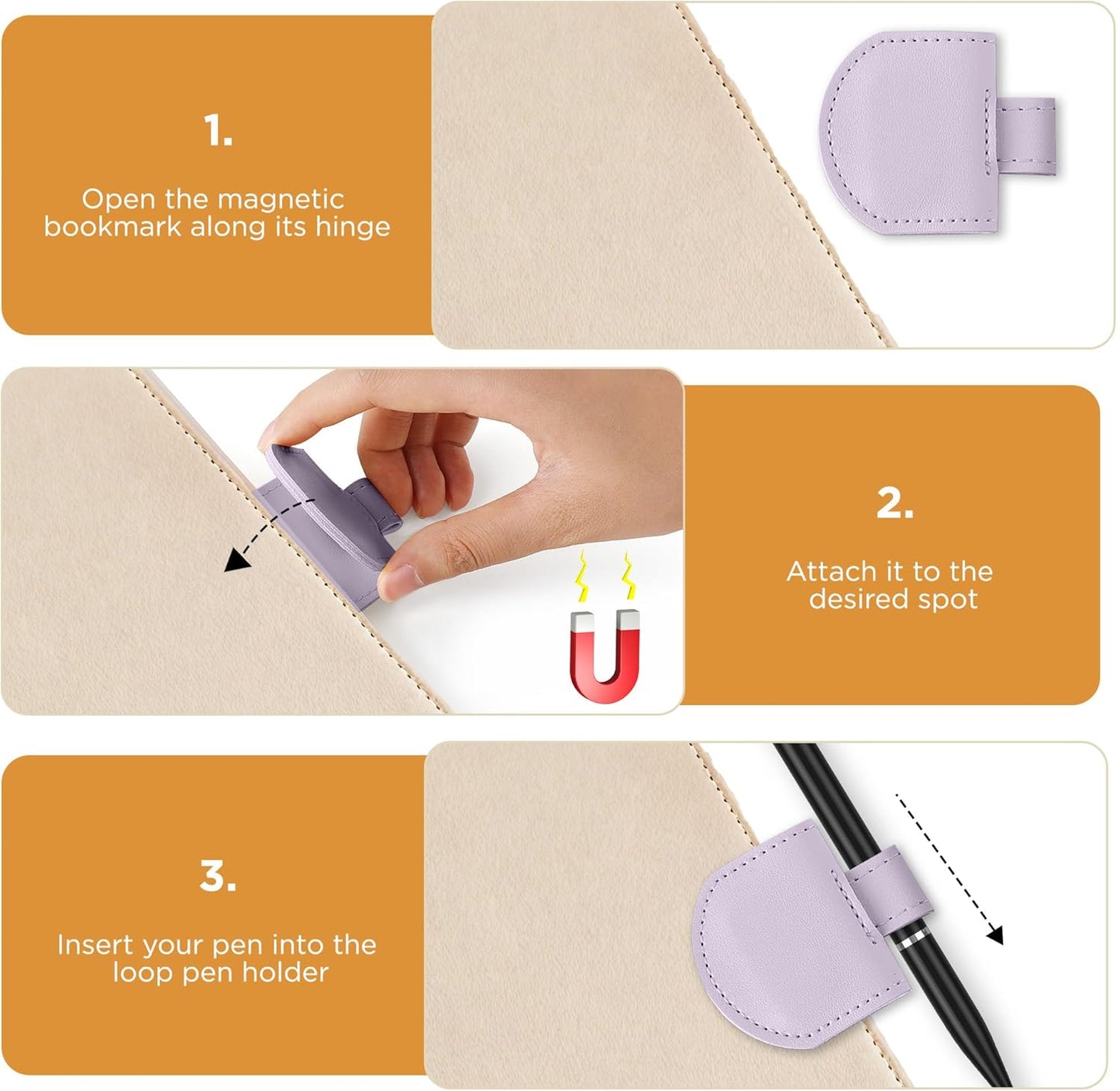 1.

Open the magnetic bookmark along its hinge

2.

Attach it to the desired spot

3.

Insert your pen into the loop pen holder