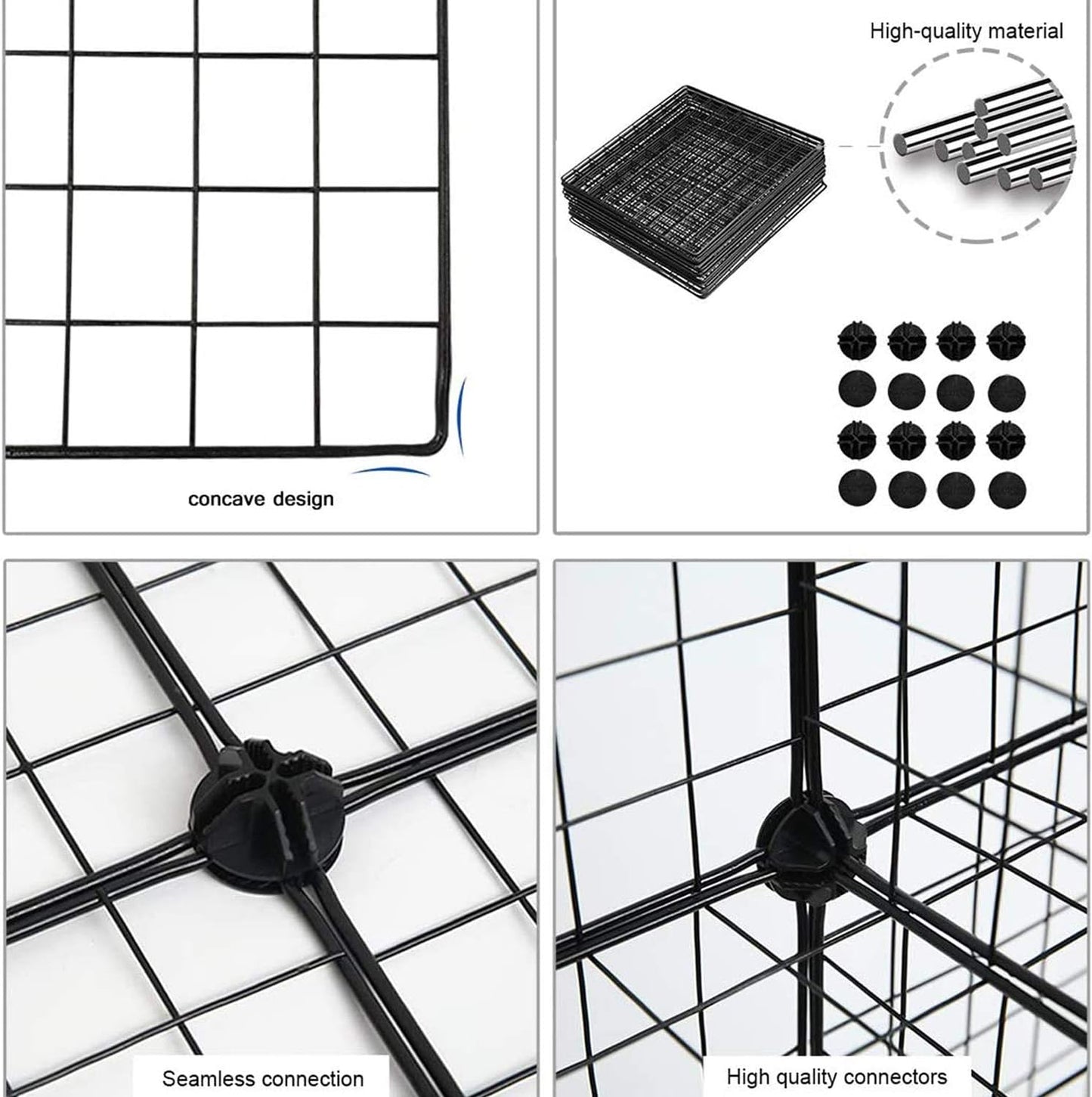 concave design

High-quality material

Seamless connection

High quality connectors