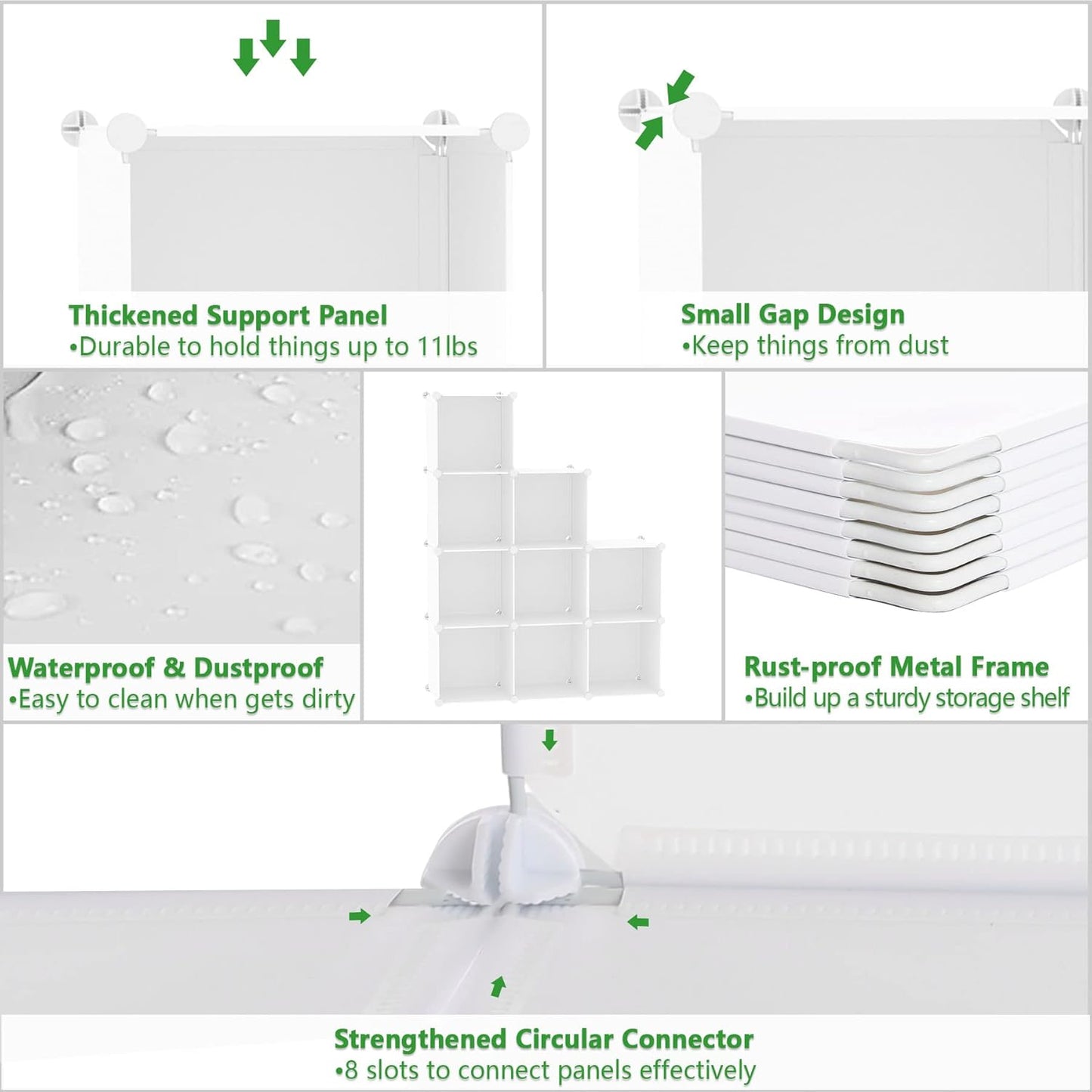 Thickened Support Panel
•Durable to hold things up to 11lbs

Small Gap Design
•Keep things from dust

Waterproof & Dustproof
•Easy to clean when gets dirty

Rust-proof Metal Frame
•Build up a sturdy storage shelf

Strengthened Circular Connector
•8 slots to connect panels effectively