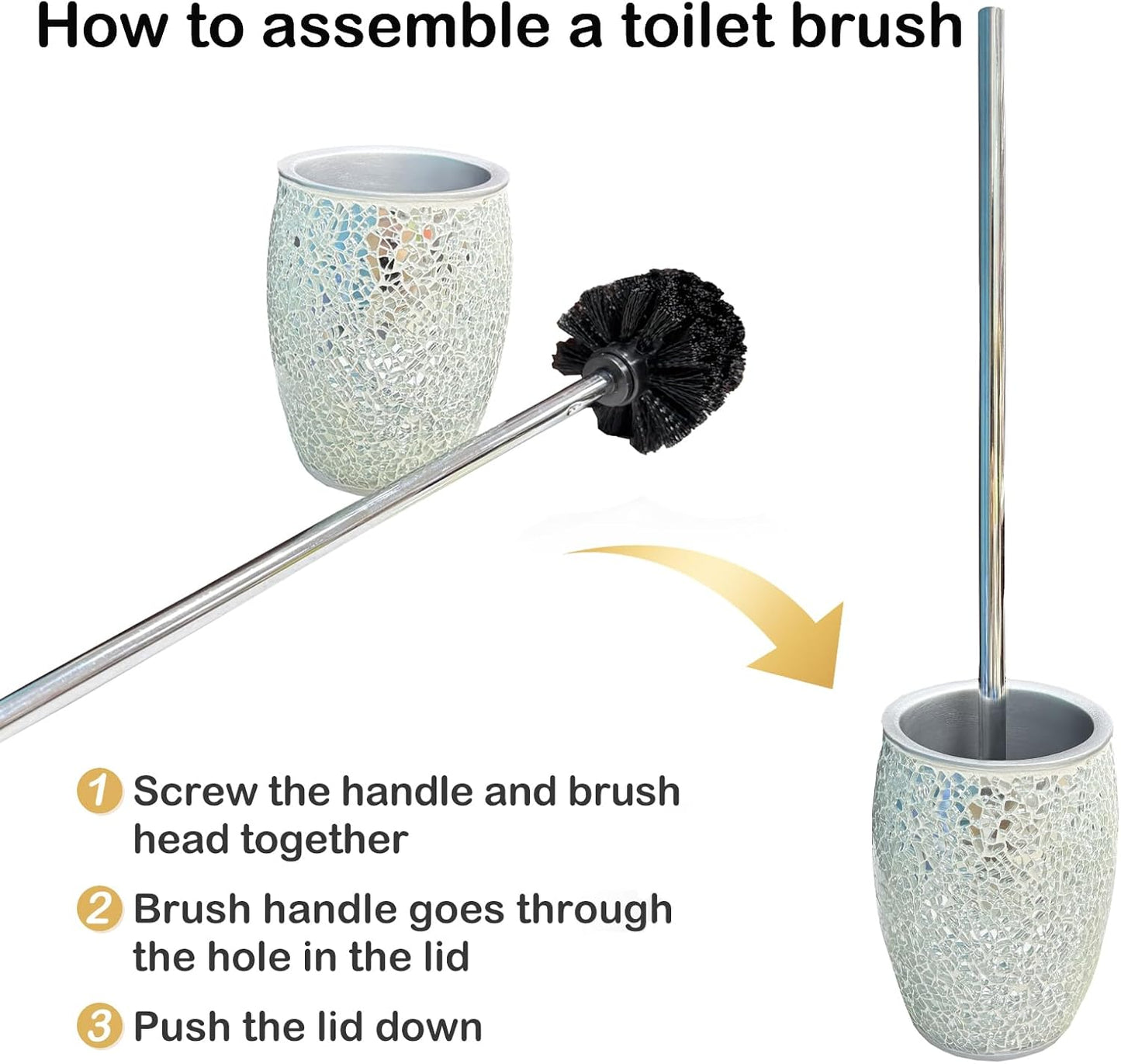 How to assemble a toilet brush

1 Screw the handle and brush head together

2 Brush handle goes through the hole in the lid

3 Push the lid down