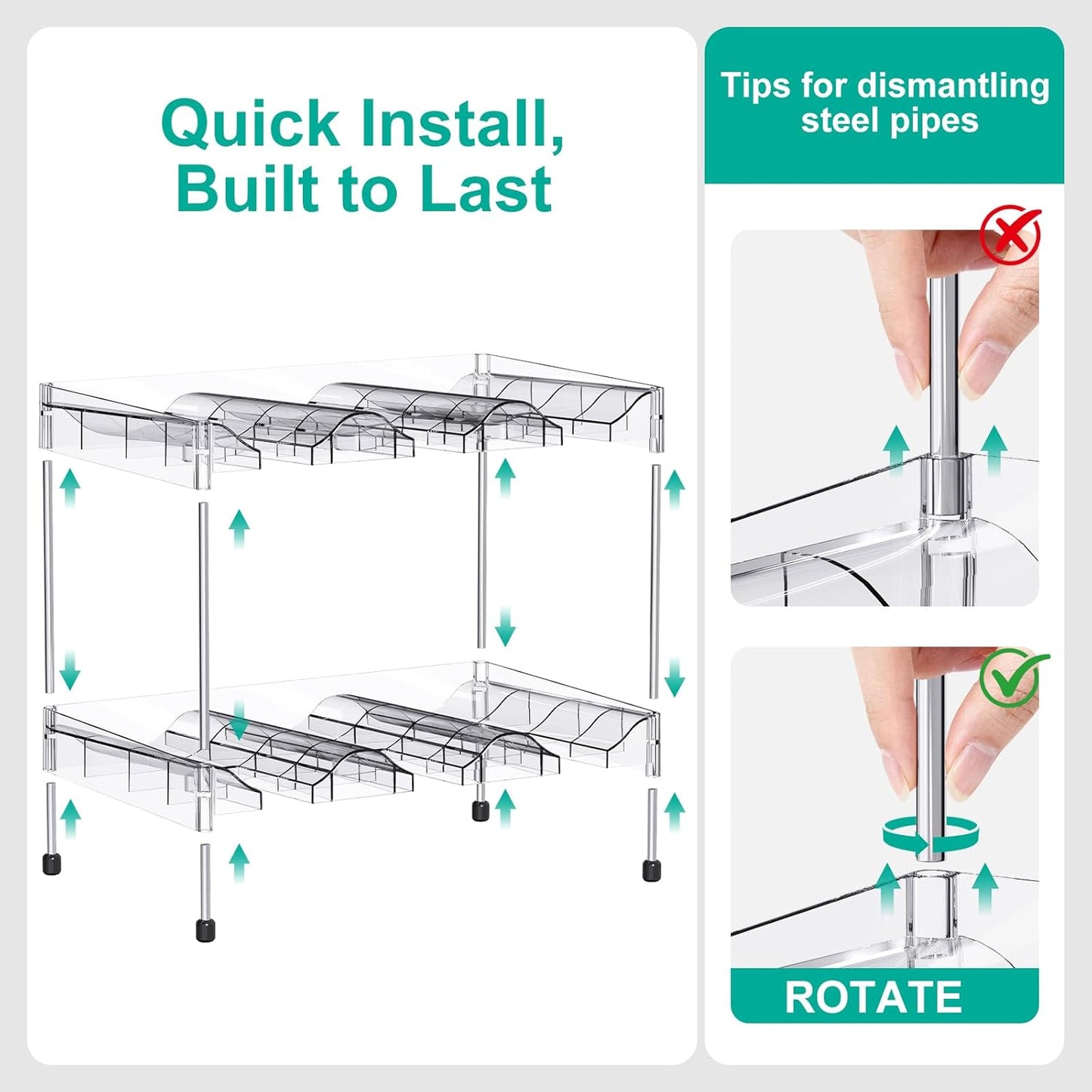 Quick Install, Built to Last

Tips for dismantling steel pipes

ROTATE