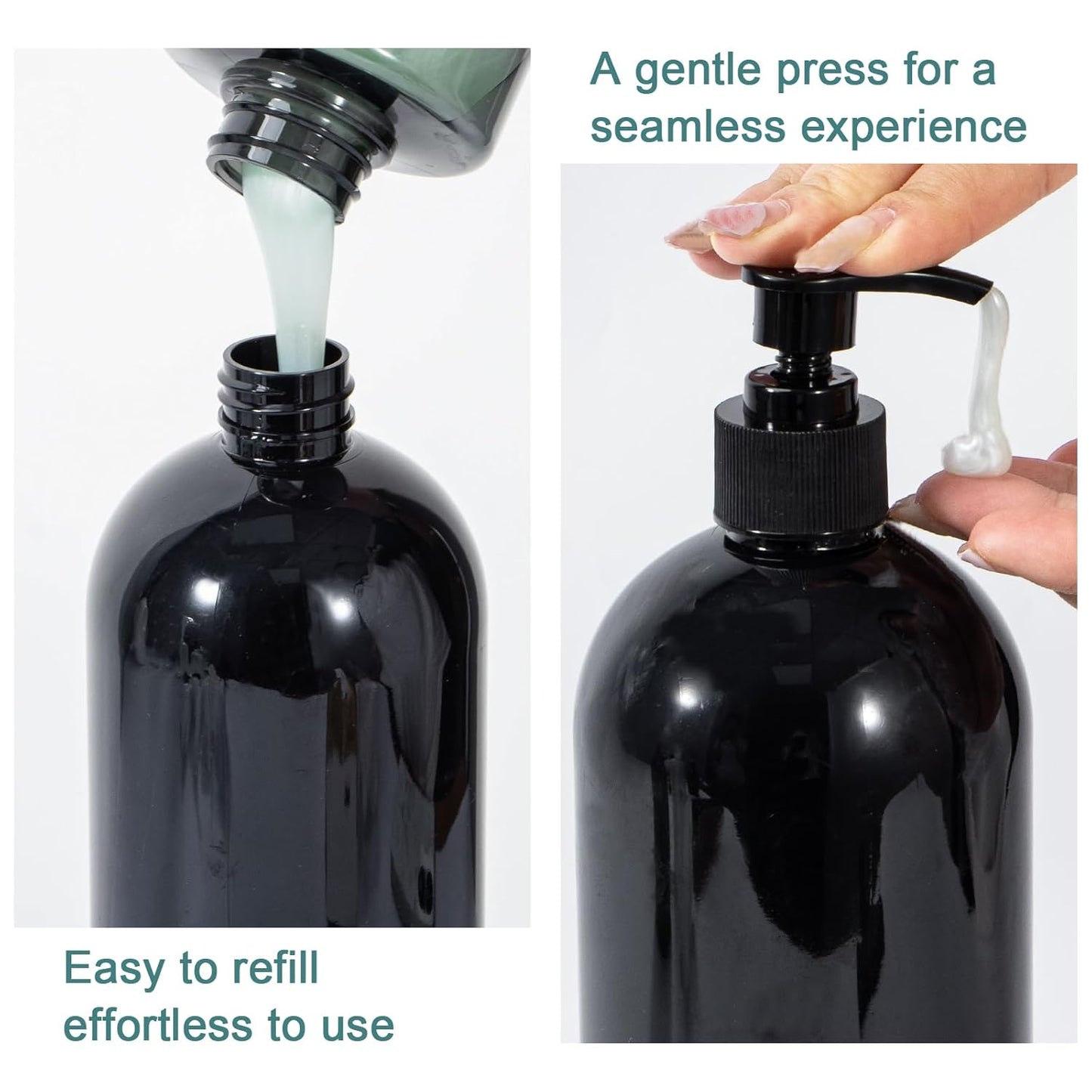 A gentle press for a seamless experience

Easy to refill effortless to use