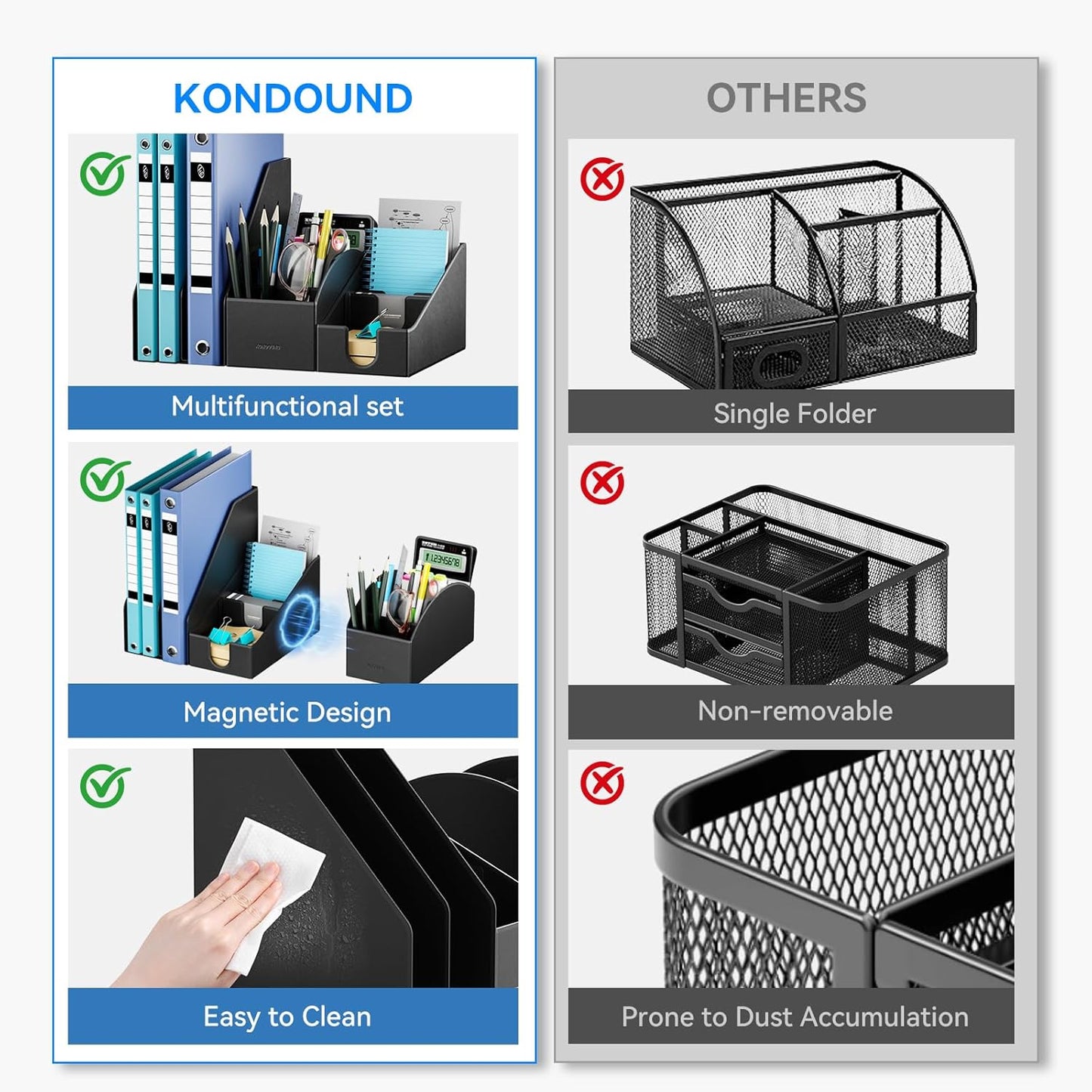 KONDOUND

Multifunctional set

Magnetic Design

Easy to Clean

OTHERS

Single Folder

Non-removable

Prone to Dust Accumulation