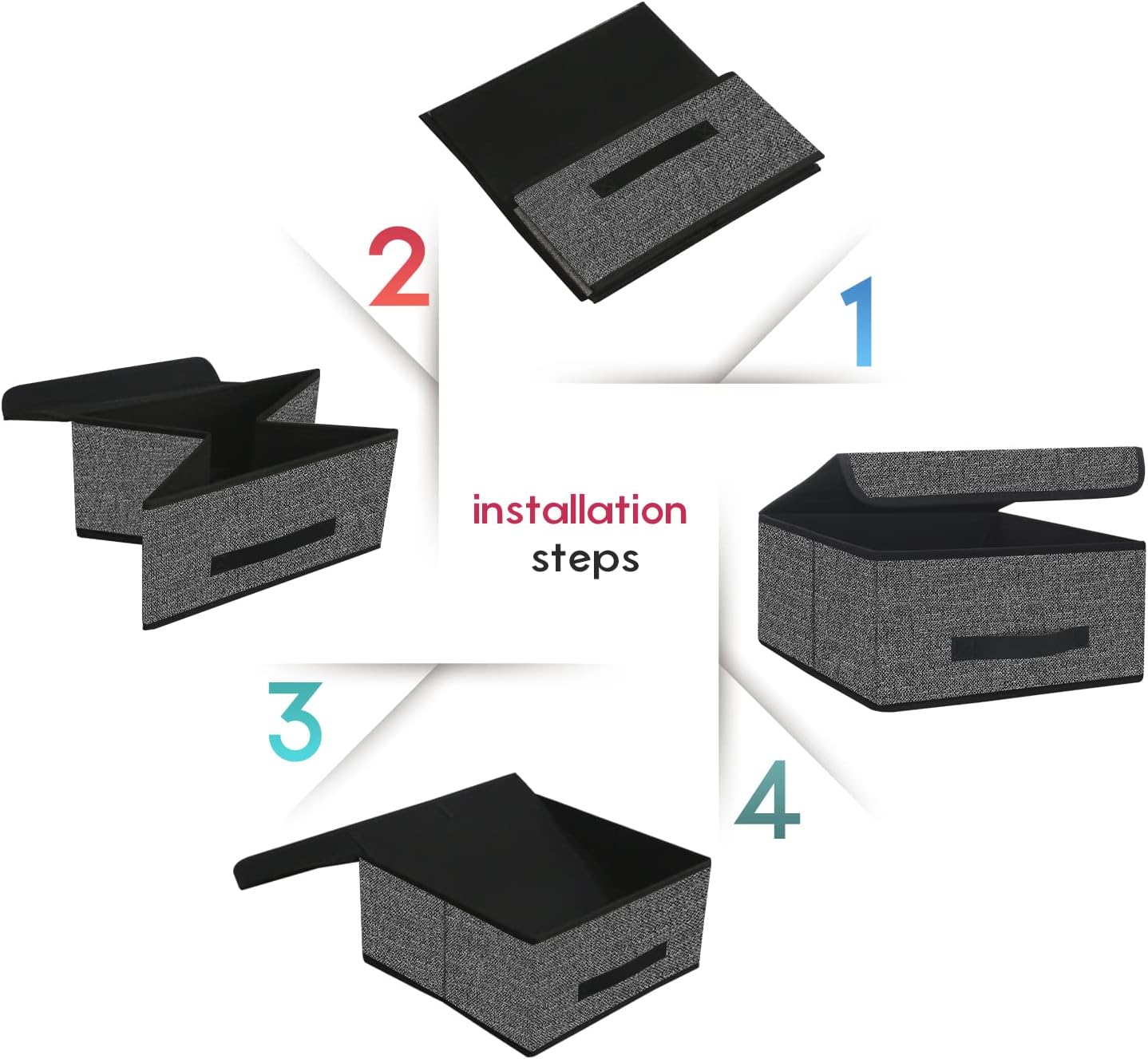 2

1

installation
steps

3

4