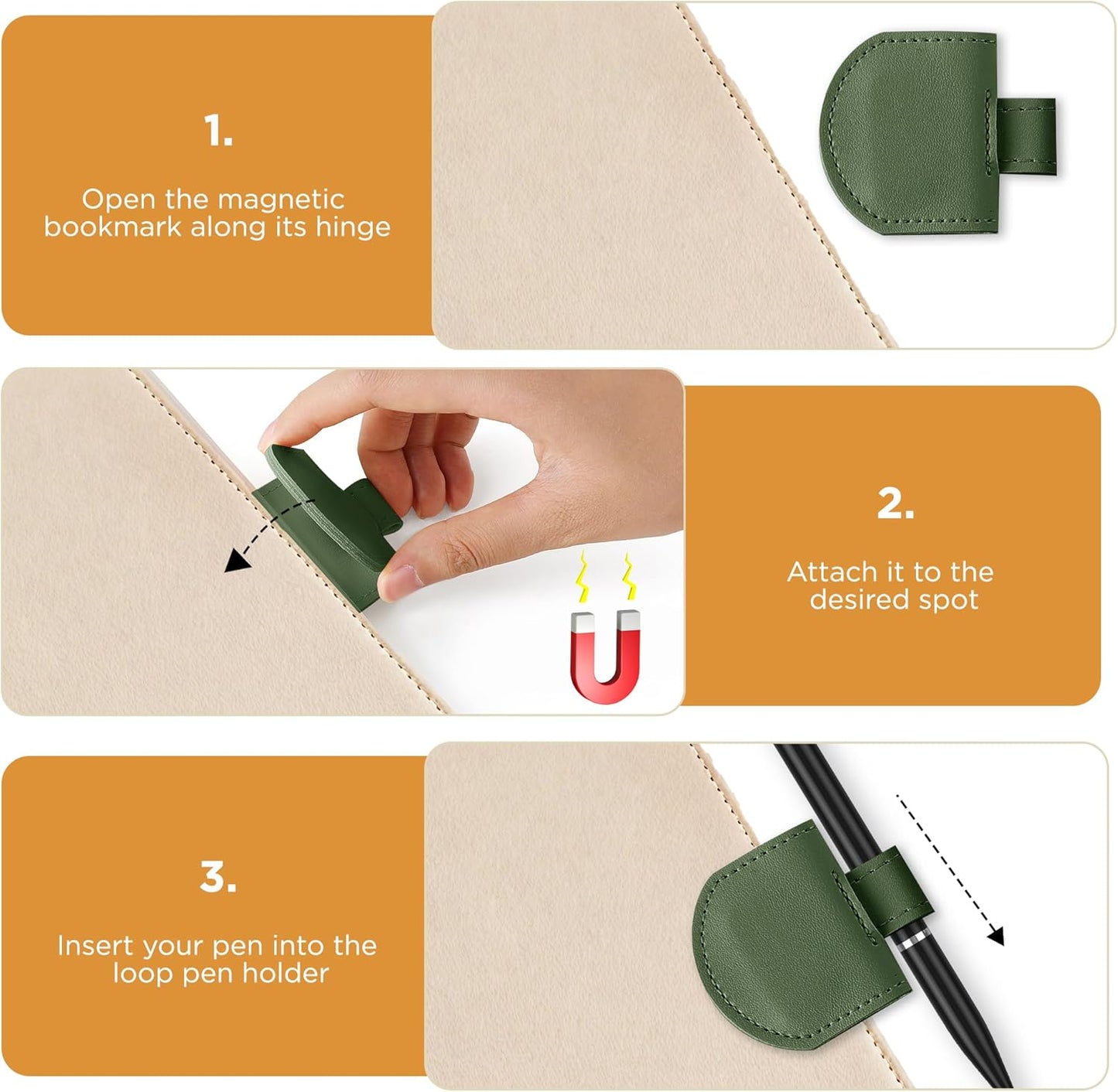 1.

Open the magnetic bookmark along its hinge

2.

Attach it to the desired spot

3.

Insert your pen into the loop pen holder