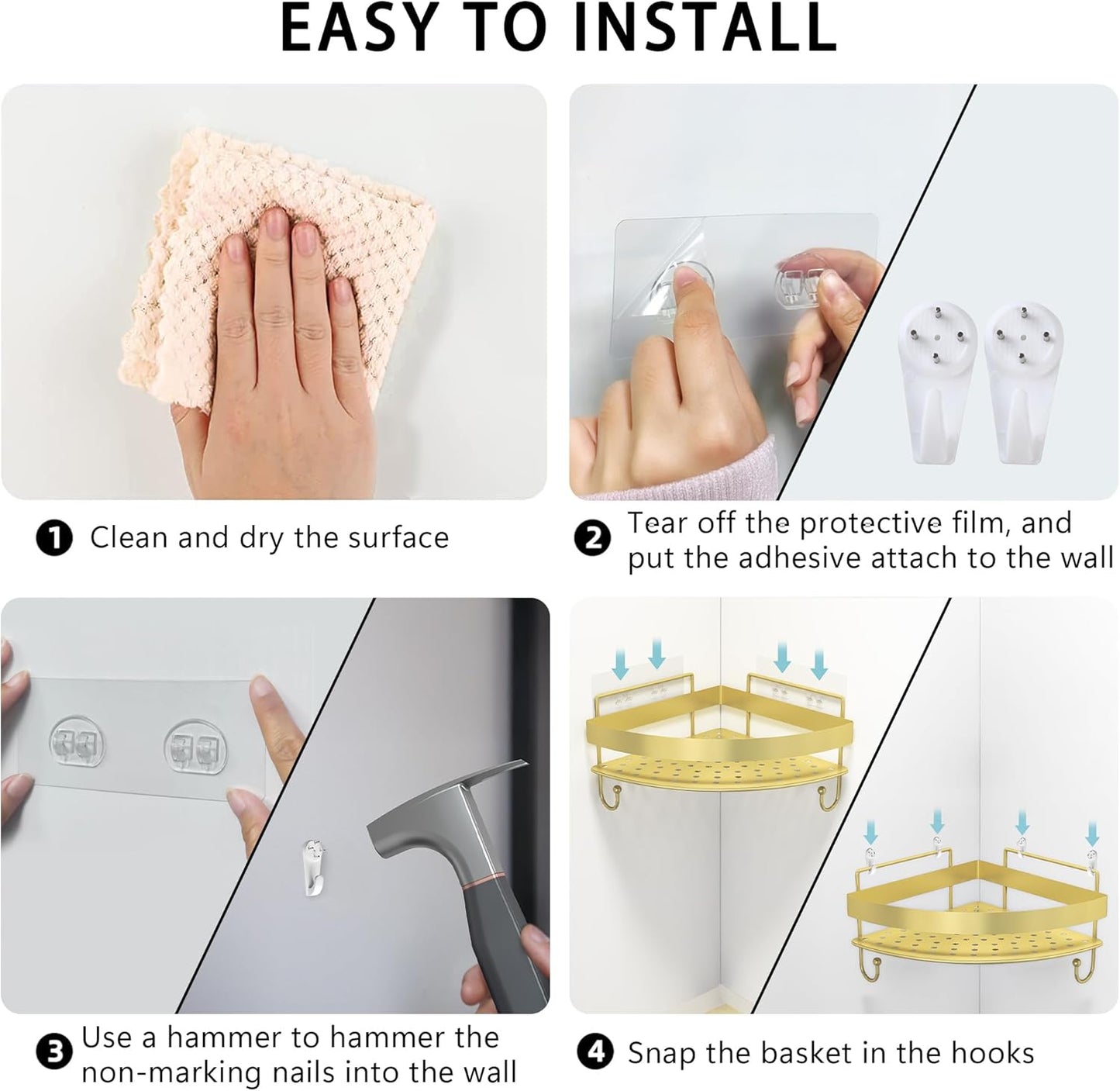 EASY TO INSTALL

❶ Clean and dry the surface

❷ Tear off the protective film, and put the adhesive attach to the wall

❸ Use a hammer to hammer the non-marking nails into the wall

❹ Snap the basket in the hooks