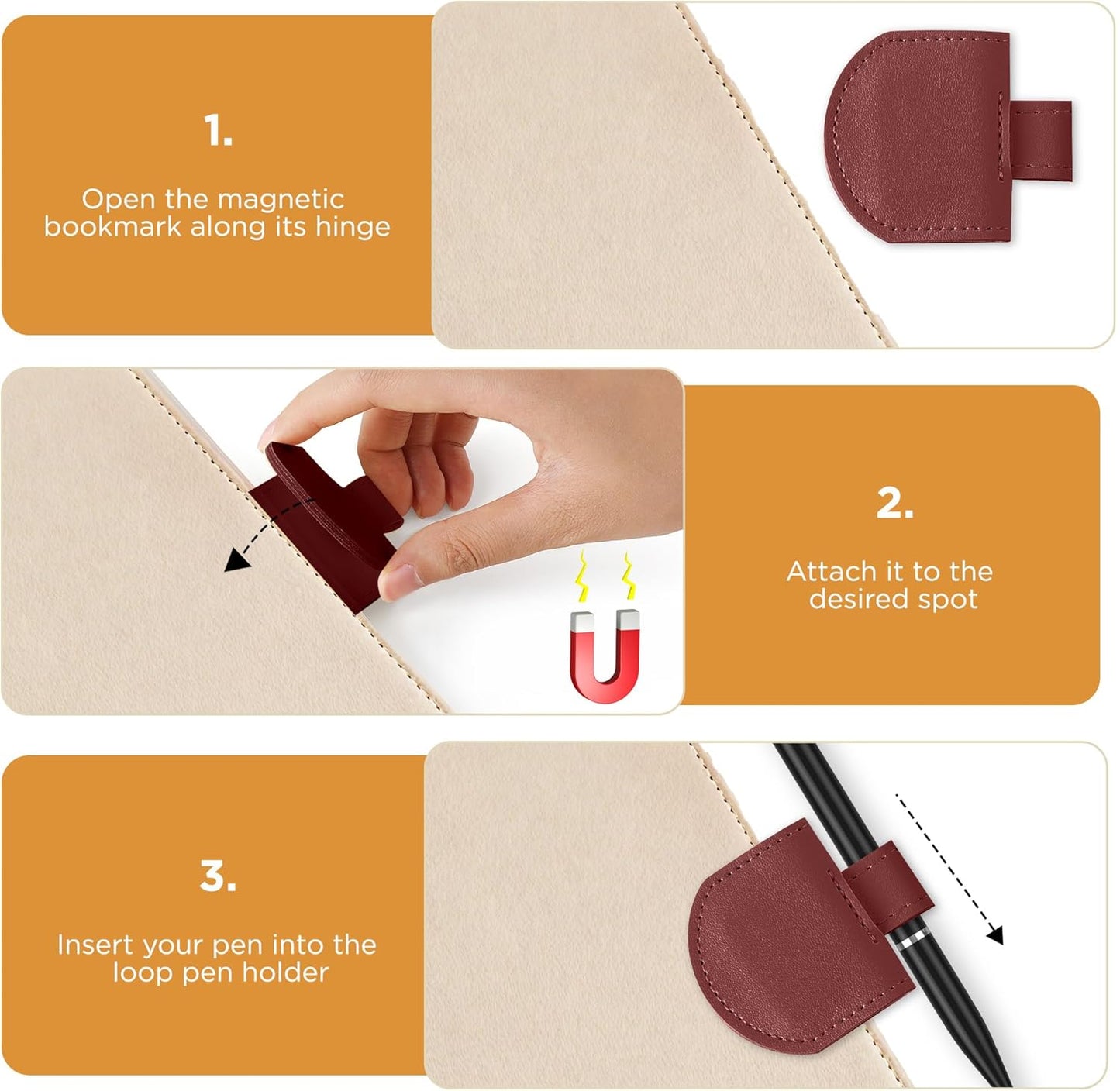 1.

Open the magnetic bookmark along its hinge

2.

Attach it to the desired spot

3.

Insert your pen into the loop pen holder